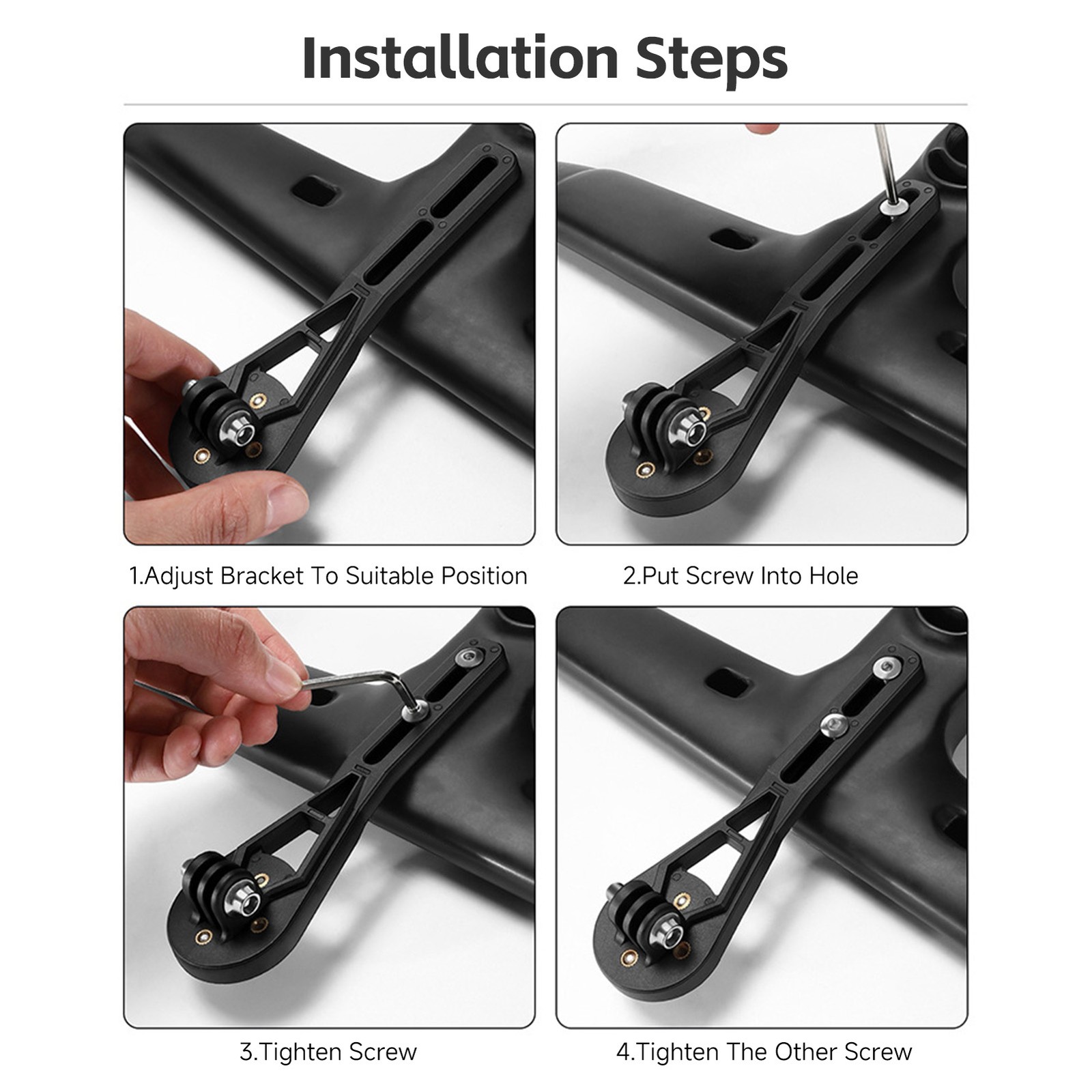 Installation Steps

1.Adjust Bracket To Suitable Position

2.Put Screw Into Hole

3.Tighten Screw

4.Tighten The Other Screw