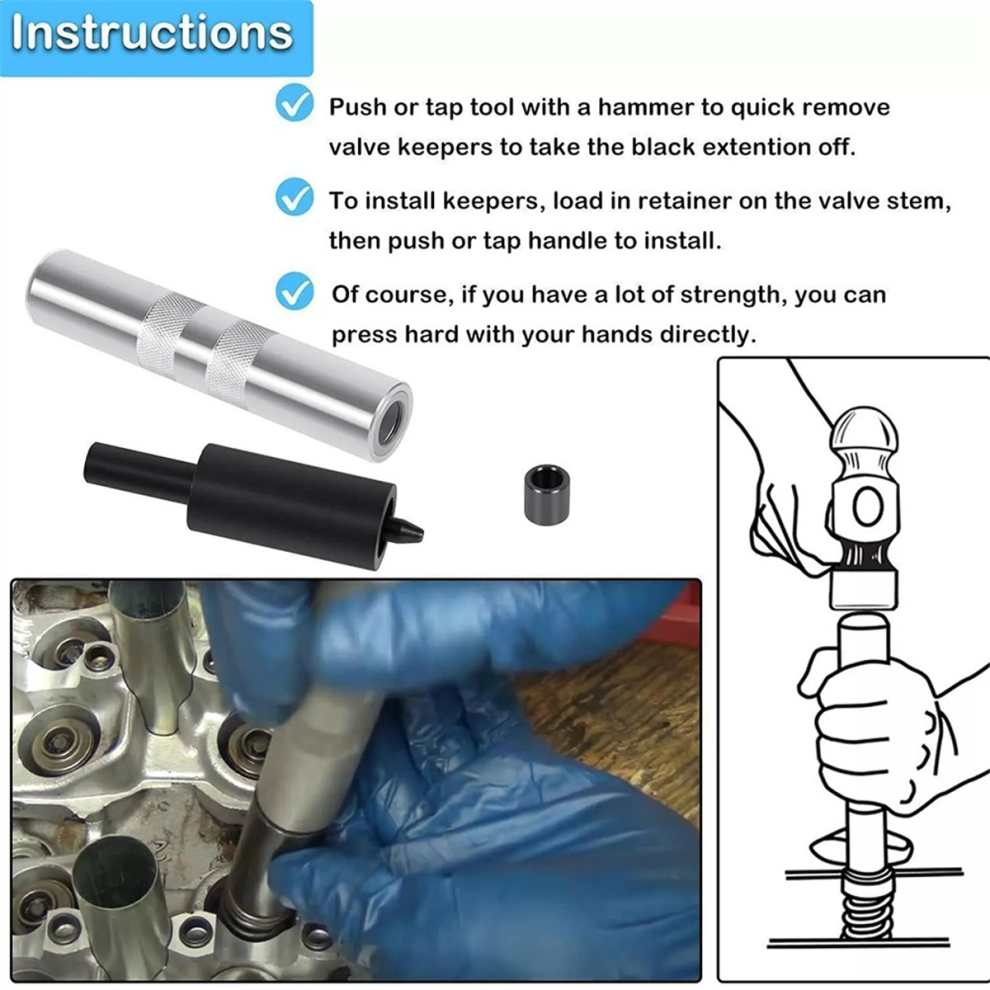 Instructions

Push or tap tool with a hammer to quick remove valve keepers to take the black extention off.

To install keepers, load in retainer on the valve stem, then push or tap handle to install.

Of course, if you have a lot of strength, you can press hard with your hands directly.