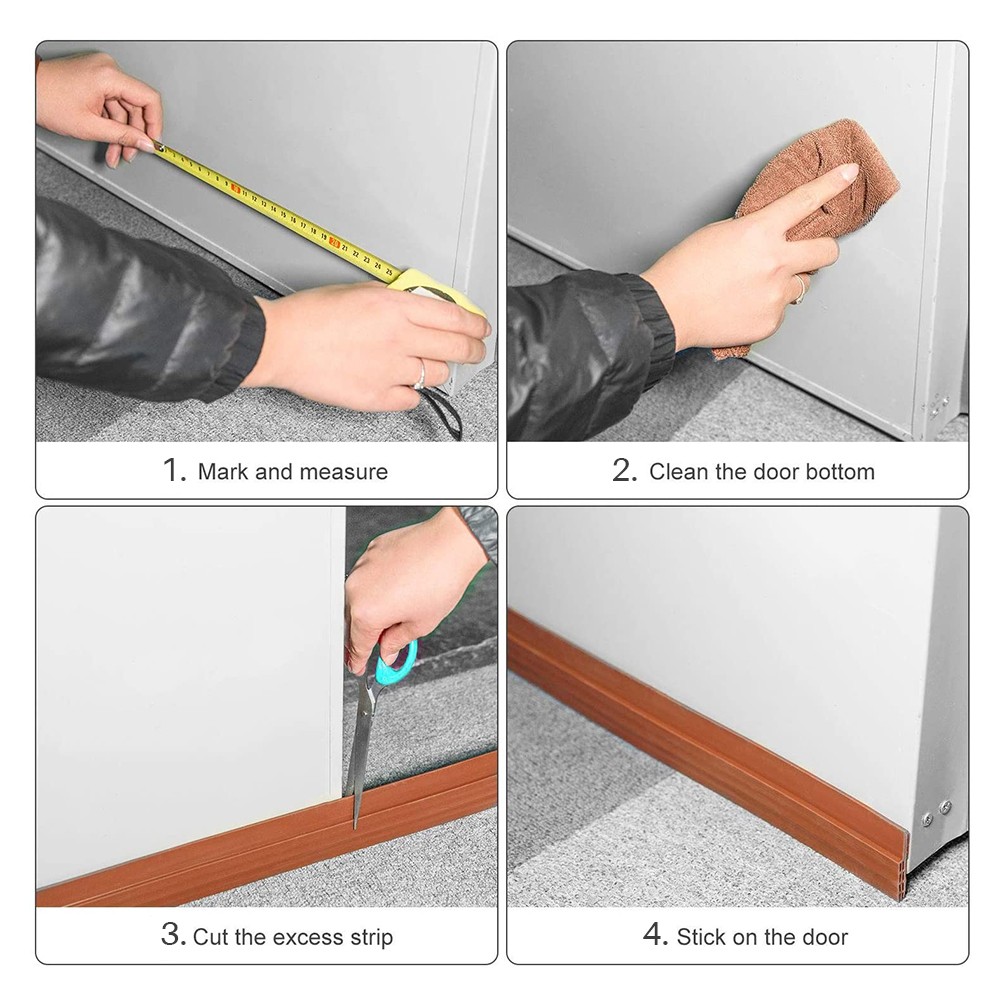 1. Mark and measure

2. Clean the door bottom

3. Cut the excess strip

4. Stick on the door