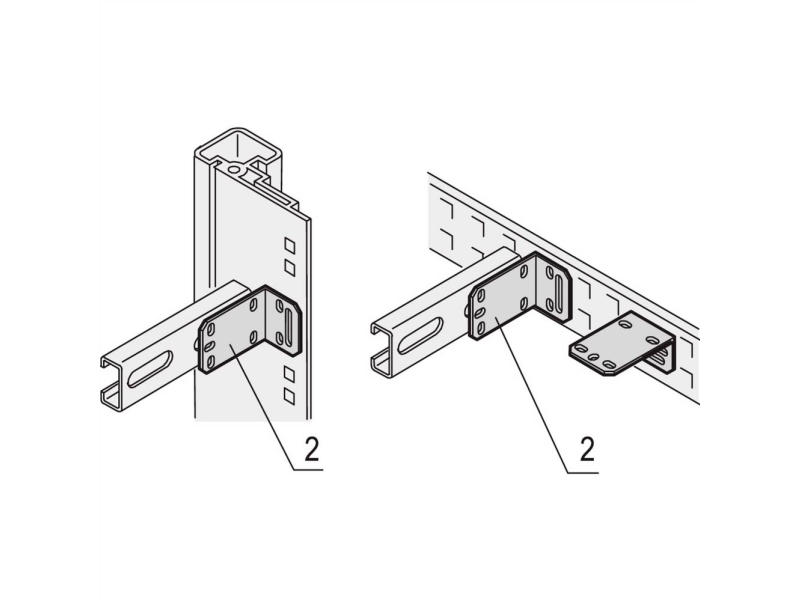 2

2