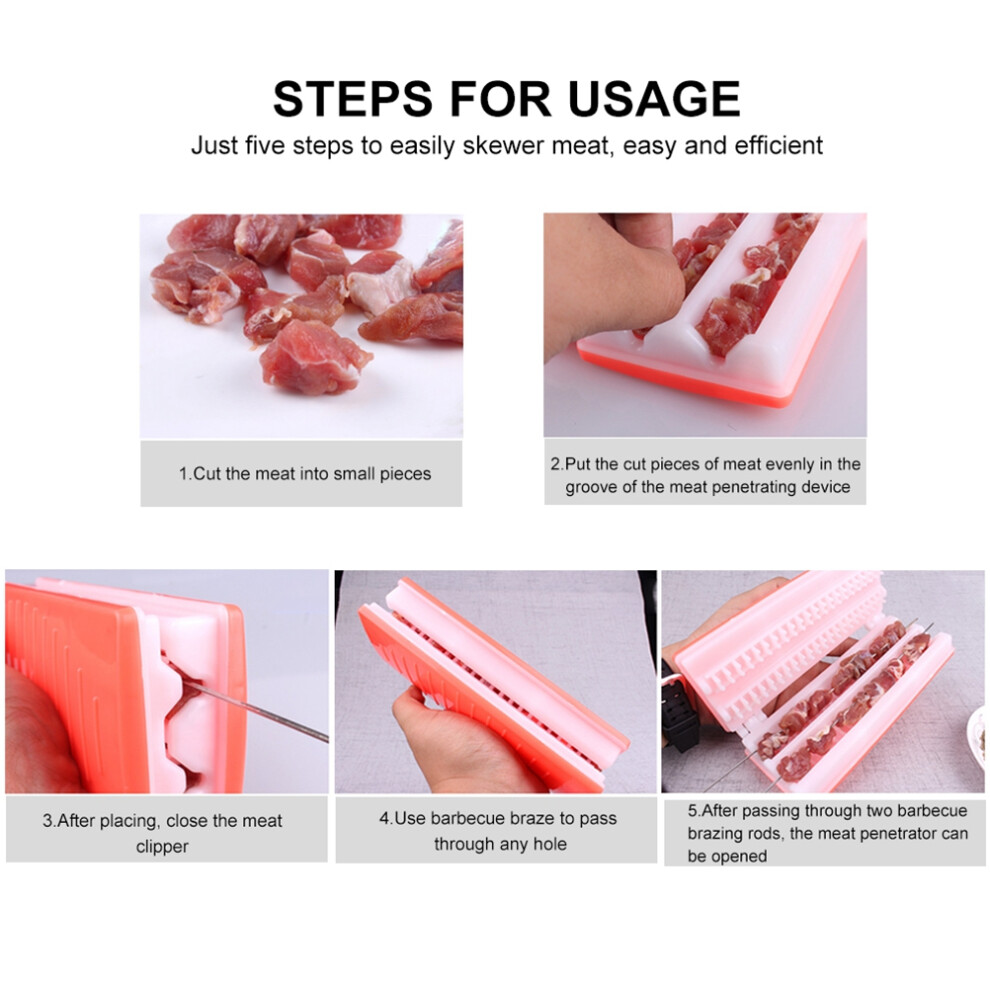 STEPS FOR USAGE
Just five steps to easily skewer meat, easy and efficient

1.Cut the meat into small pieces

2.Put the cut pieces of meat evenly in the groove of the meat penetrating device

3.After placing, close the meat clipper

4.Use barbecue braze to pass through any hole

5.After passing through two barbecue brazing rods, the meat penetrator can be opened