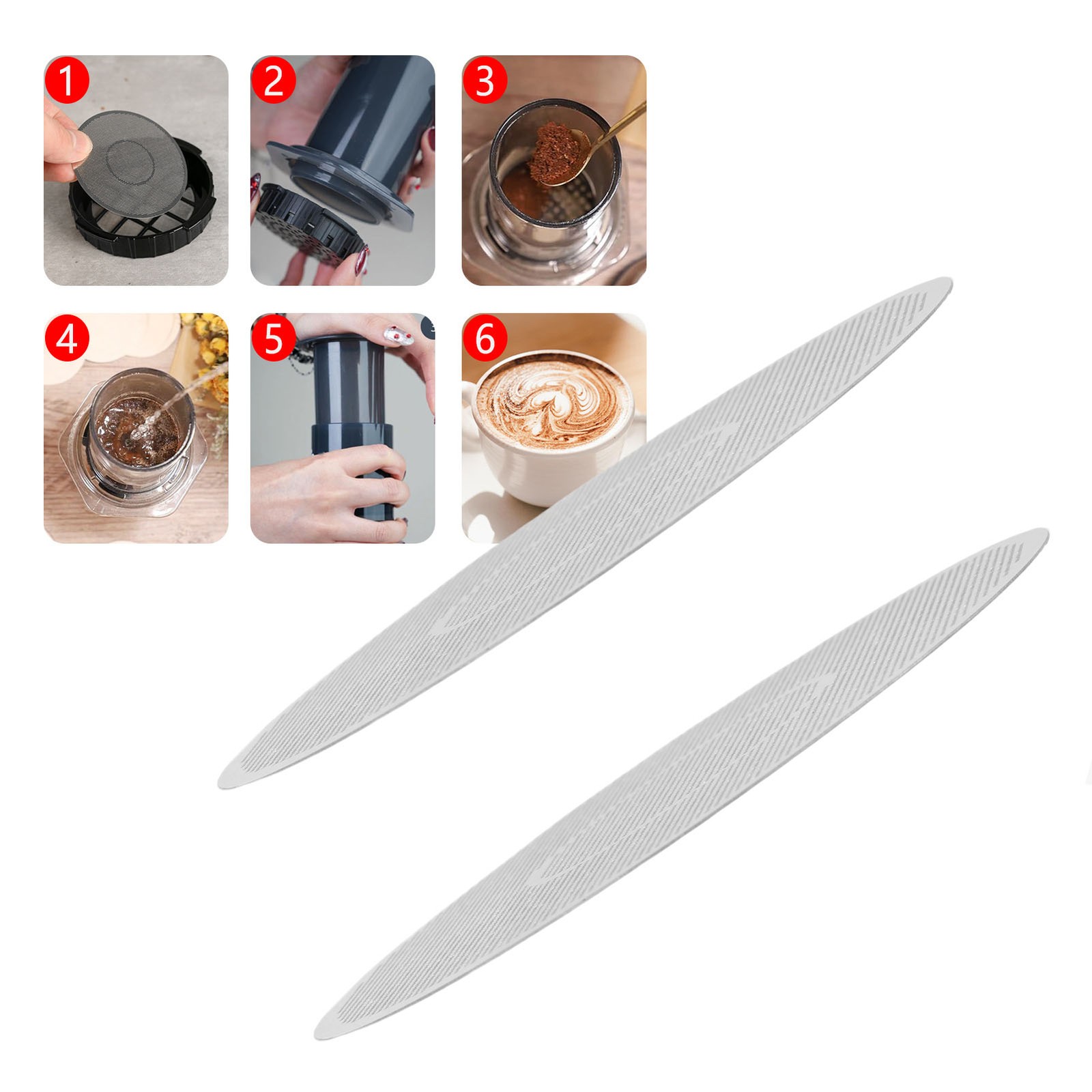 1
2
3
4
5
6