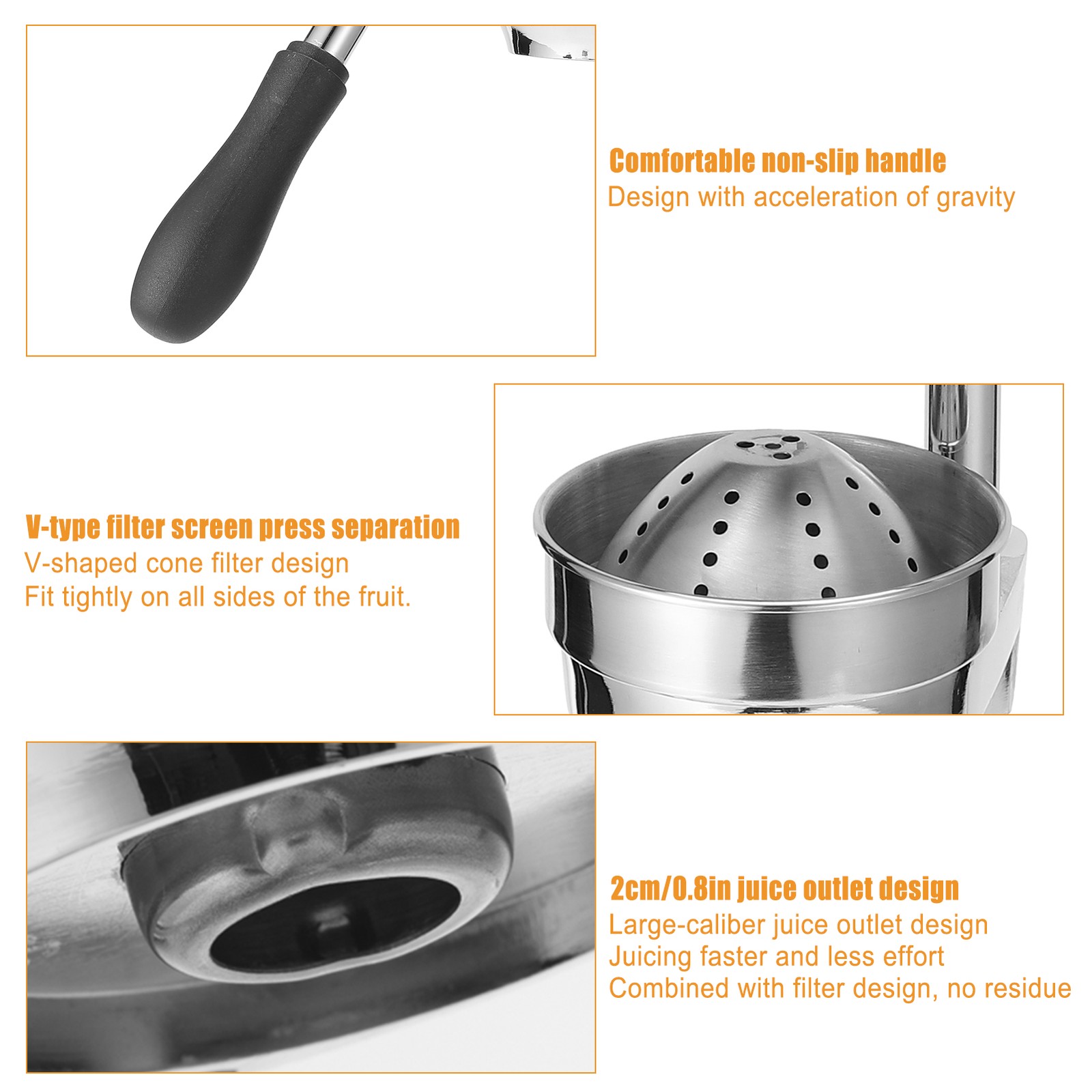 Comfortable non-slip handle
Design with acceleration of gravity

V-type filter screen press separation
V-shaped cone filter design
Fit tightly on all sides of the fruit.

2cm/0.8in juice outlet design
Large-caliber juice outlet design
Juicing faster and less effort
Combined with filter design, no residue