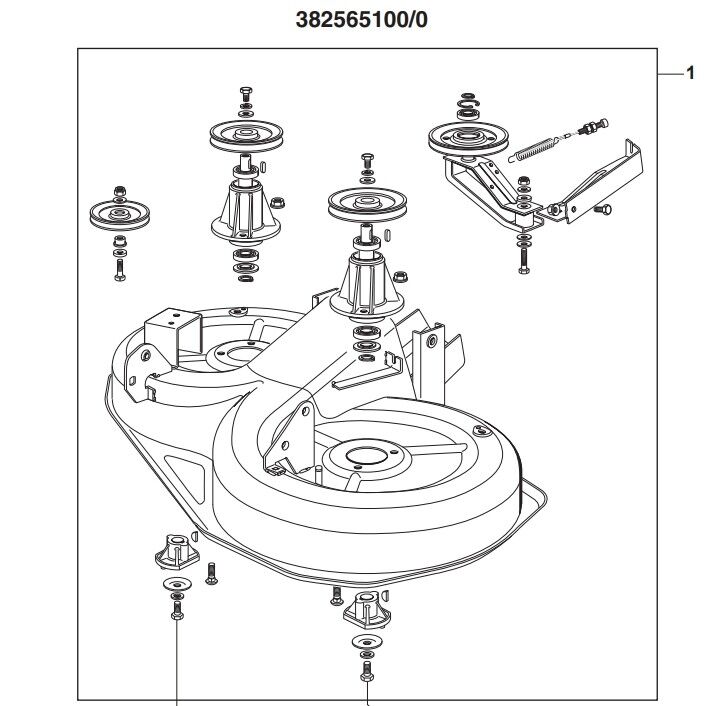 382565100/0

1