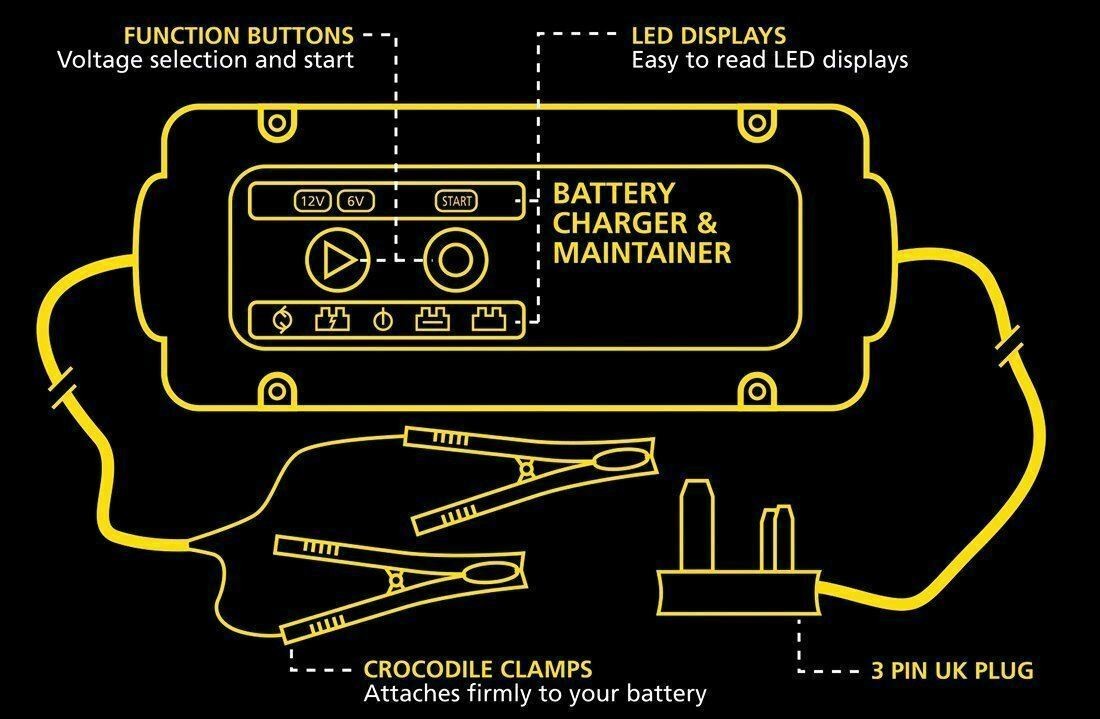 FUNCTION BUTTONS
Voltage selection and start

LED DISPLAYS
Easy to read LED displays

12V 6V START

BATTERY CHARGER & MAINTAINER

CROCODILE CLAMPS
Attaches firmly to your battery

3 PIN UK PLUG