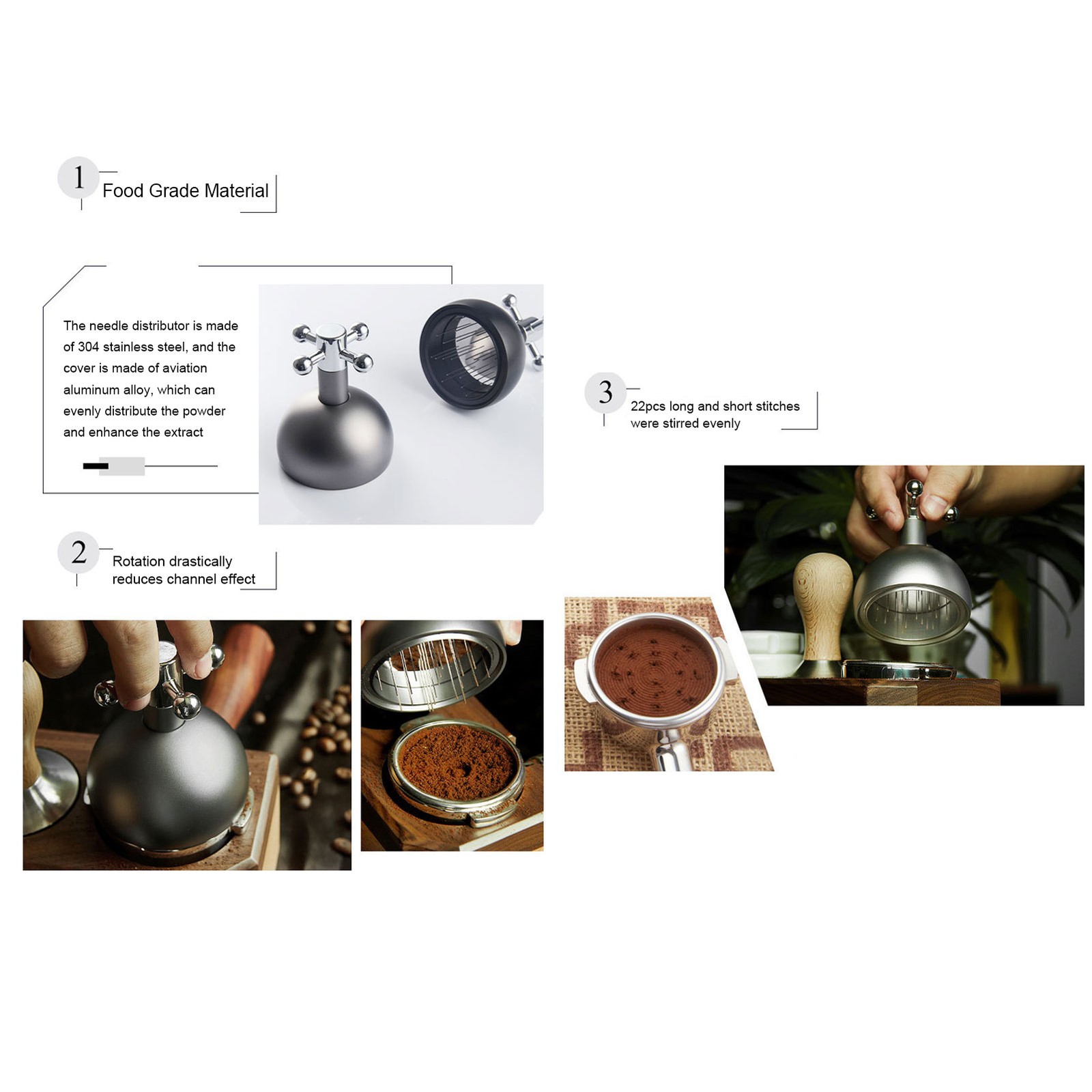 1 Food Grade Material

The needle distributor is made of 304 stainless steel, and the cover is made of aviation aluminum alloy, which can evenly distribute the powder and enhance the extract

2 Rotation drastically reduces channel effect

3 22pcs long and short stitches were stirred evenly