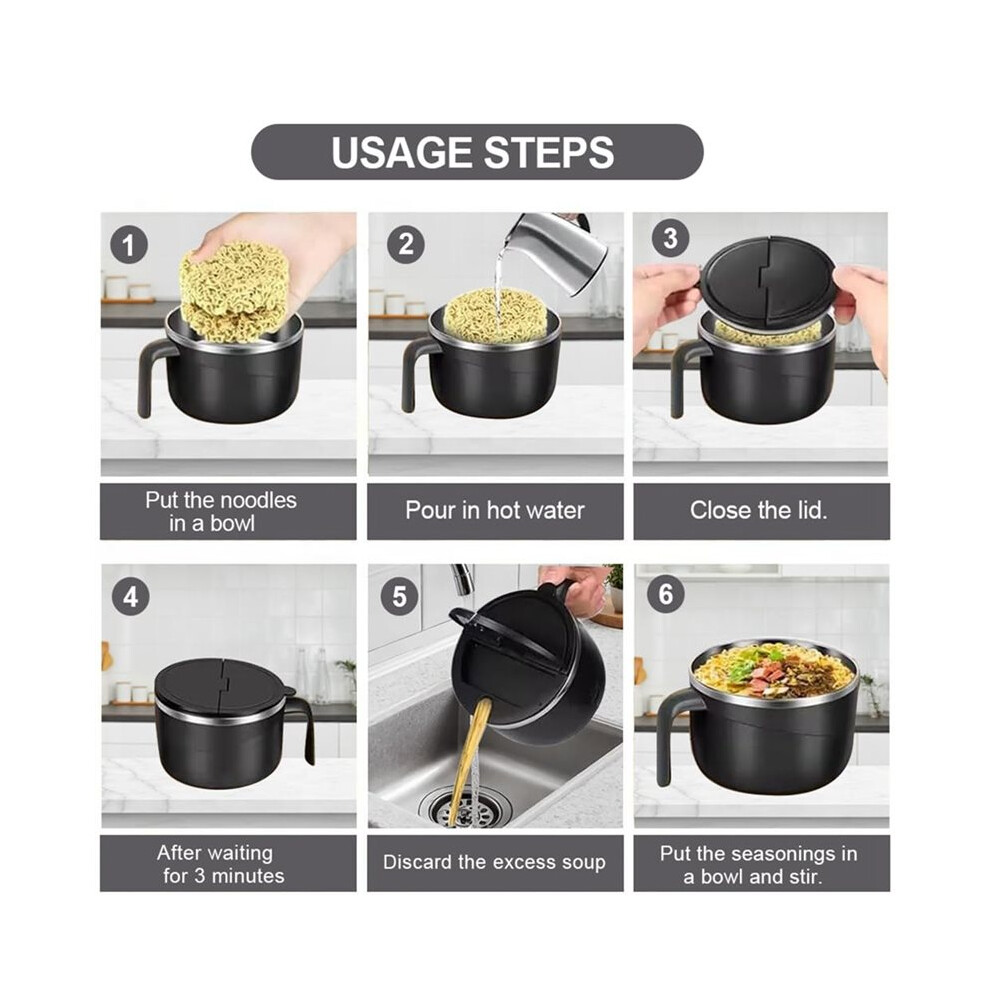 USAGE STEPS

1

Put the noodles in a bowl

2

Pour in hot water

3

Close the lid.

4

After waiting for 3 minutes

5

Discard the excess soup

6

Put the seasonings in a bowl and stir.