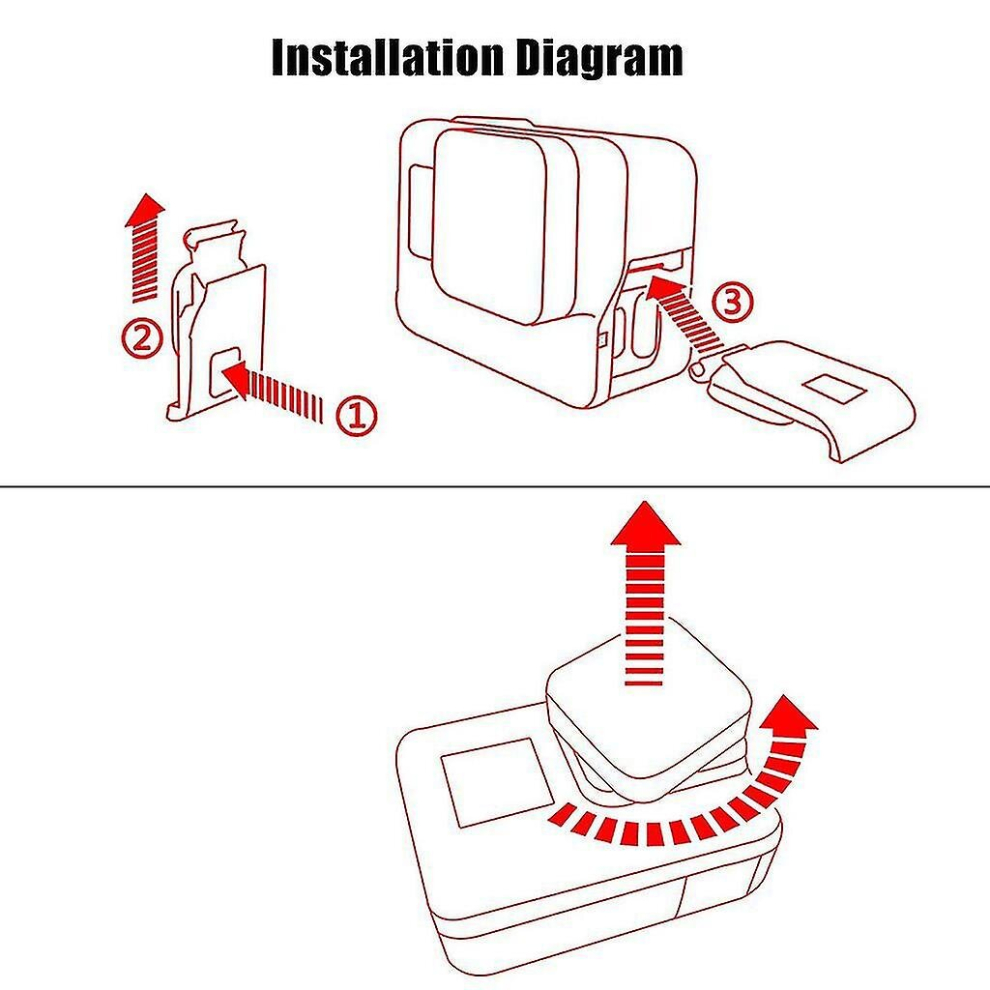 Installation Diagram

②

①

③