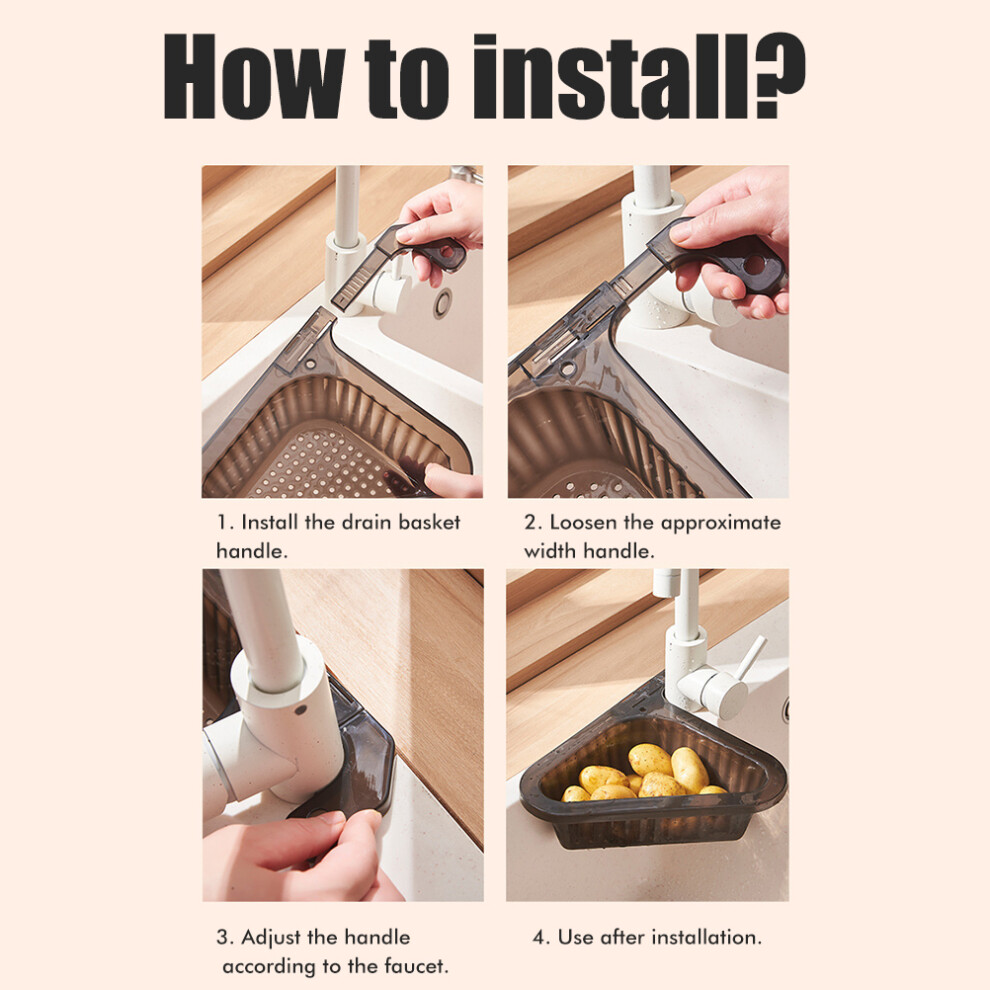 How to install?

1. Install the drain basket handle.

2. Loosen the approximate width handle.

3. Adjust the handle according to the faucet.

4. Use after installation.