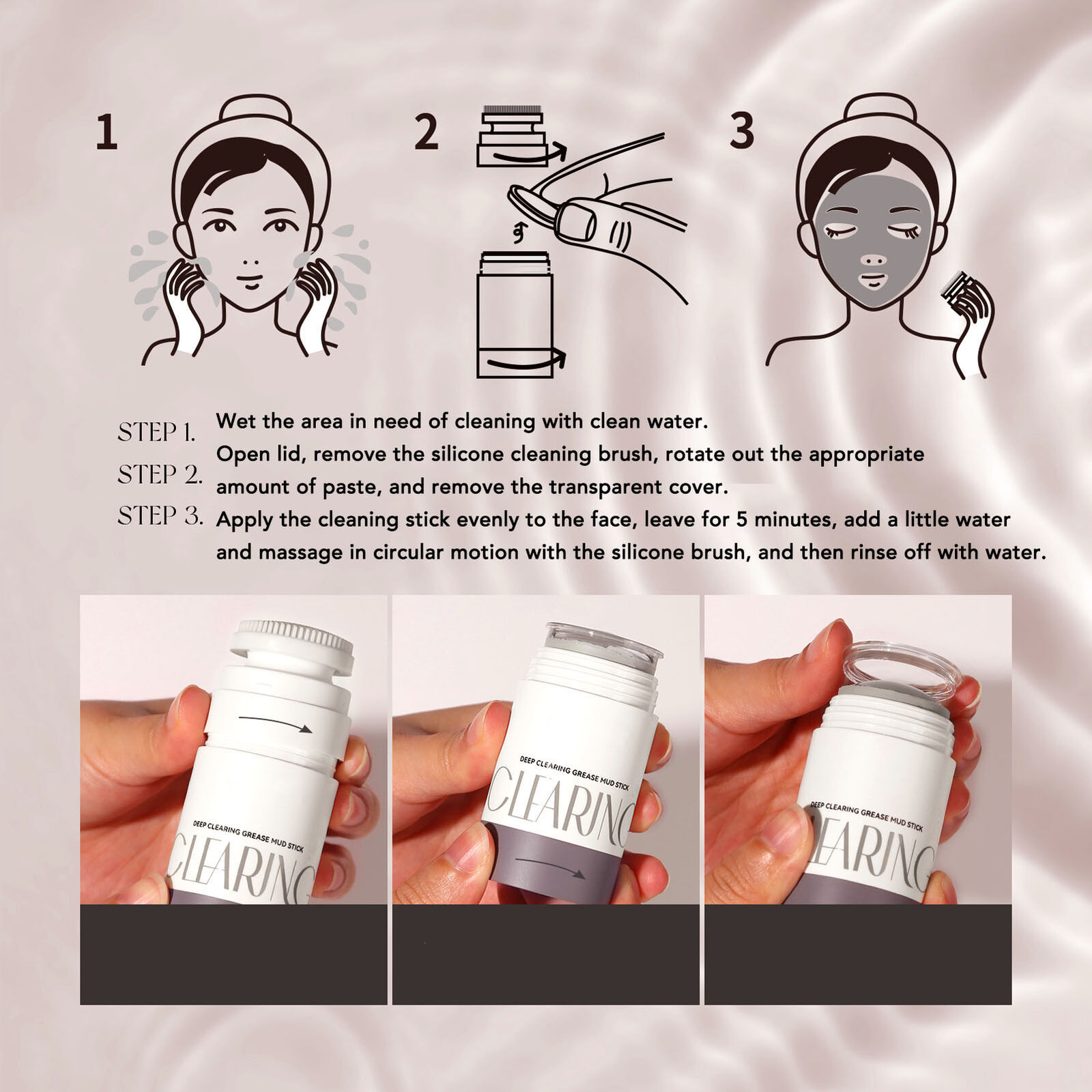 1

2

3

STEP 1. Wet the area in need of cleaning with clean water.

STEP 2. Open lid, remove the silicone cleaning brush, rotate out the appropriate amount of paste, and remove the transparent cover.

STEP 3. Apply the cleaning stick evenly to the face, leave for 5 minutes, add a little water and massage in circular motion with the silicone brush, and then rinse off with water.

DEEP CLEARING GREASE MUD STICK
CLEARING

DEEP CLEARING GREASE MUD STICK
CLEARING

DEEP CLEARING GREASE MUD STICK
CLEARING