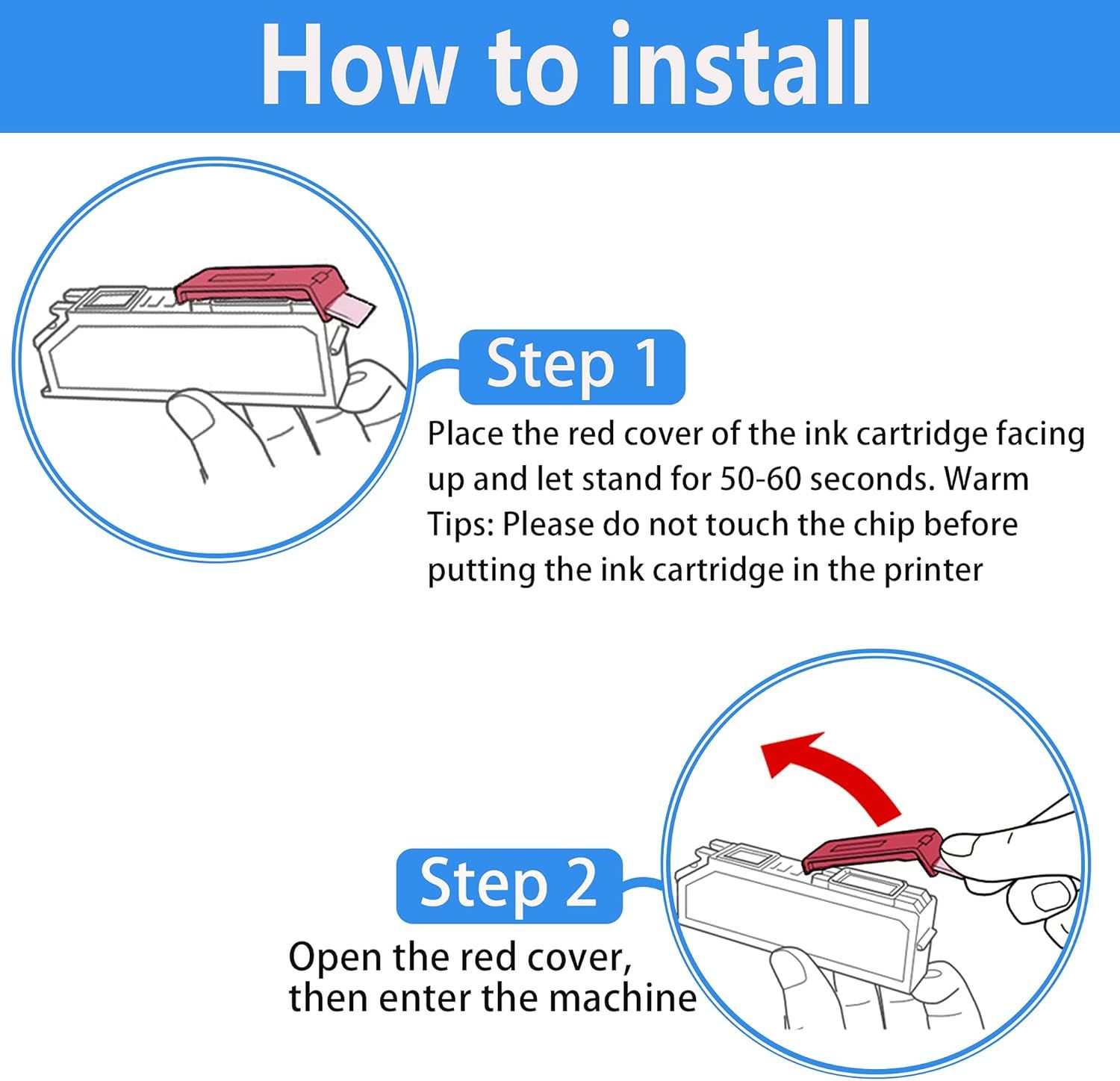 How to install

Step 1

Place the red cover of the ink cartridge facing up and let stand for 50-60 seconds. Warm Tips: Please do not touch the chip before putting the ink cartridge in the printer

Step 2

Open the red cover, then enter the machine