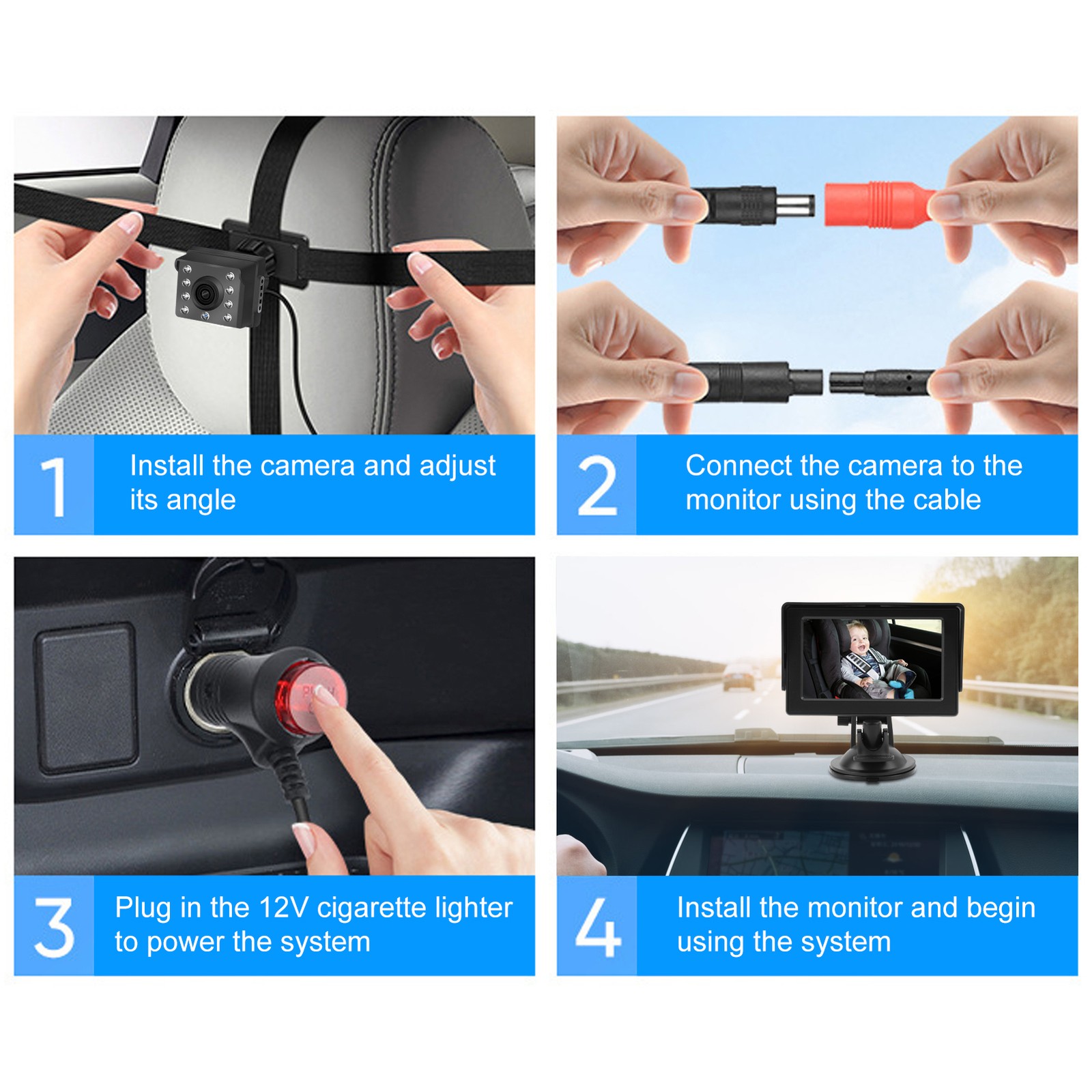 1 Install the camera and adjust its angle

2 Connect the camera to the monitor using the cable

3 Plug in the 12V cigarette lighter to power the system

4 Install the monitor and begin using the system