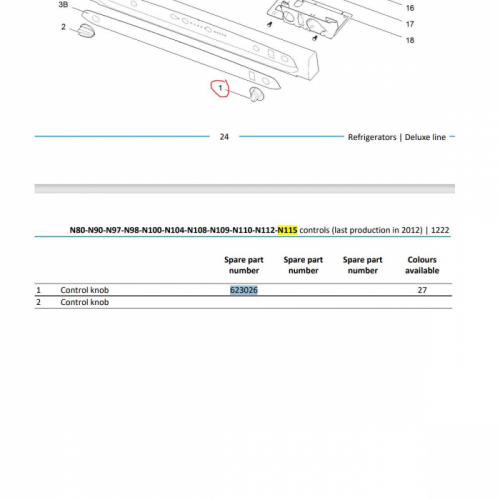 3B

2

16

17

18

1

24

Refrigerators | Deluxe line

N80-N90-N97-N98-N100-N104-N108-N109-N110-N112-N115 controls (last production in 2012) | 1222

| | | Spare part number | Spare part number | Spare part number | Colours available |
|---|---|---|---|---|---|
| 1 | Control knob | 623026 | | | 27 |
| 2 | Control knob | | | | |