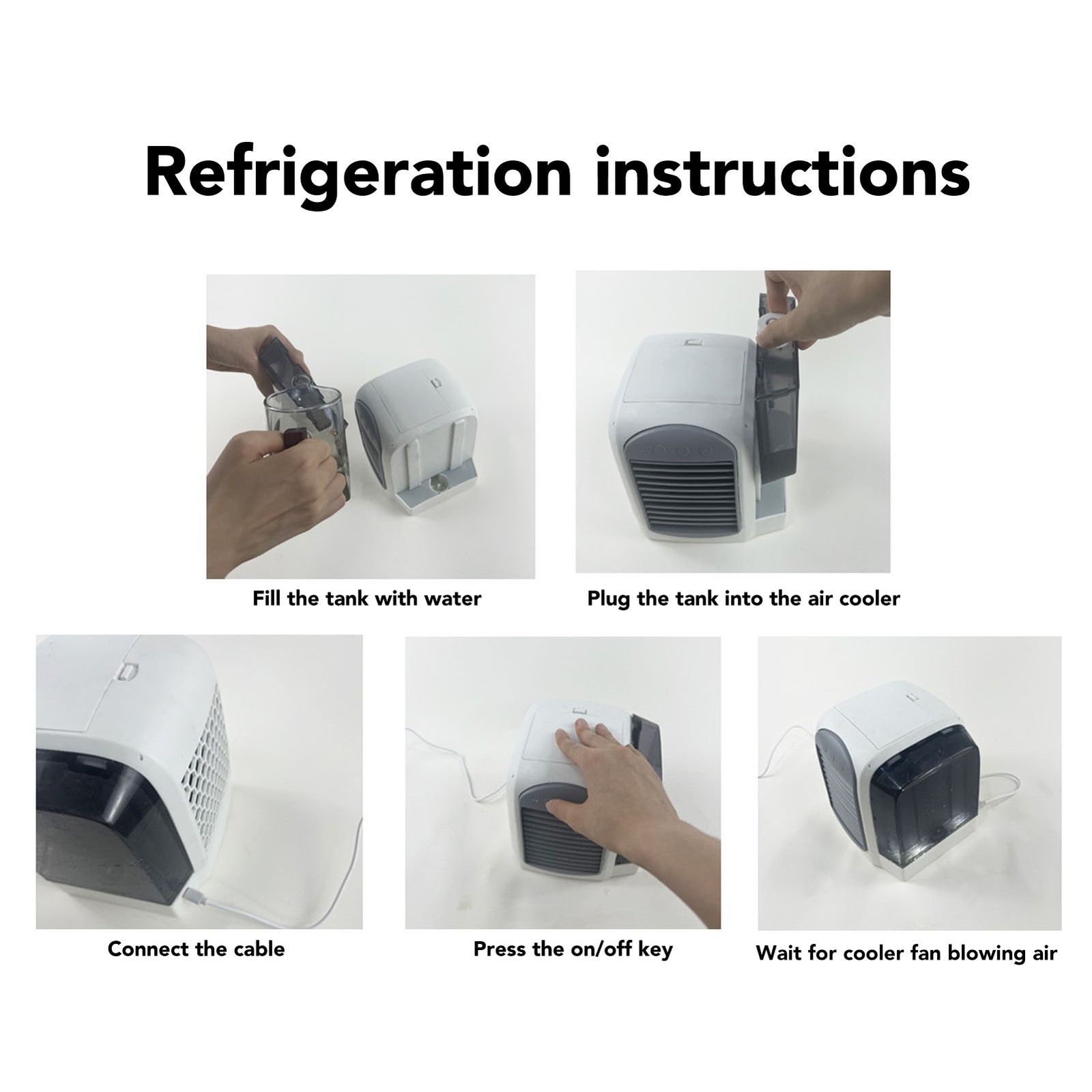 Refrigeration instructions

Fill the tank with water

Plug the tank into the air cooler

Connect the cable

Press the on/off key

Wait for cooler fan blowing air