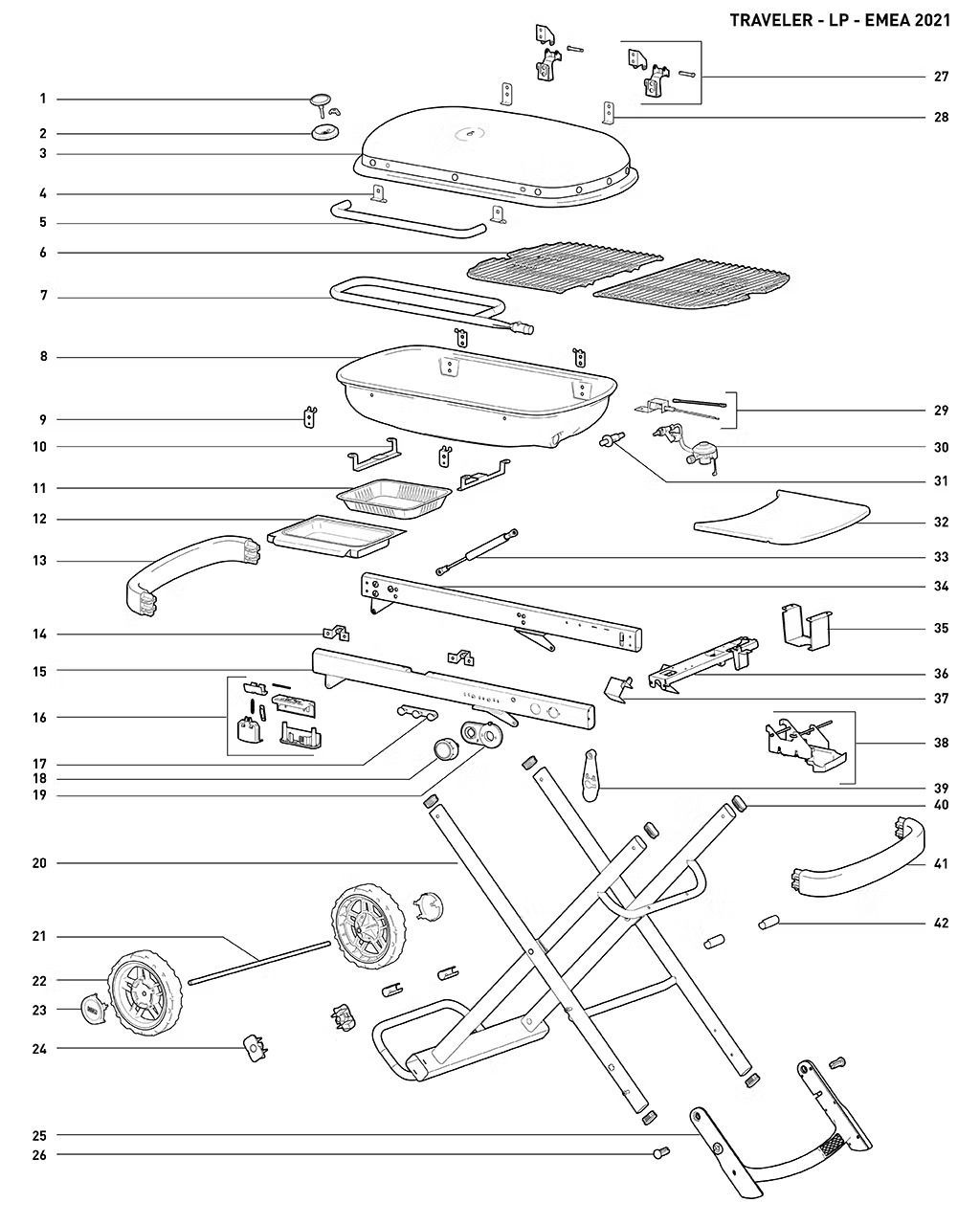 TRAVELER - LP - EMEA 2021

1
2
3
4
5
6
7
8
9
10
11
12
13
14
15
16
17
18
19
20
21
22
23
24
25
26

27
28
29
30
31
32
33
34
35
36
37
38
39
40
41
42