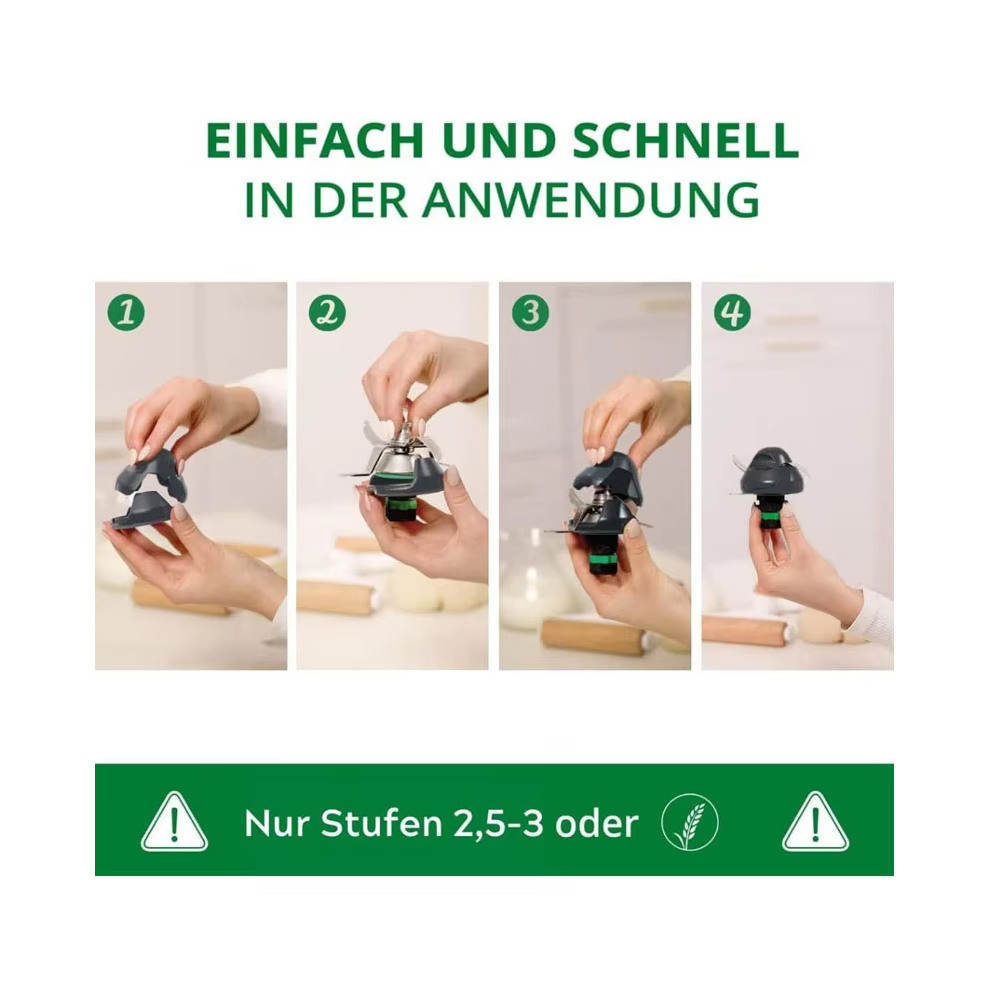 EINFACH UND SCHNELL
IN DER ANWENDUNG

1

2

3

4

Nur Stufen 2,5-3 oder