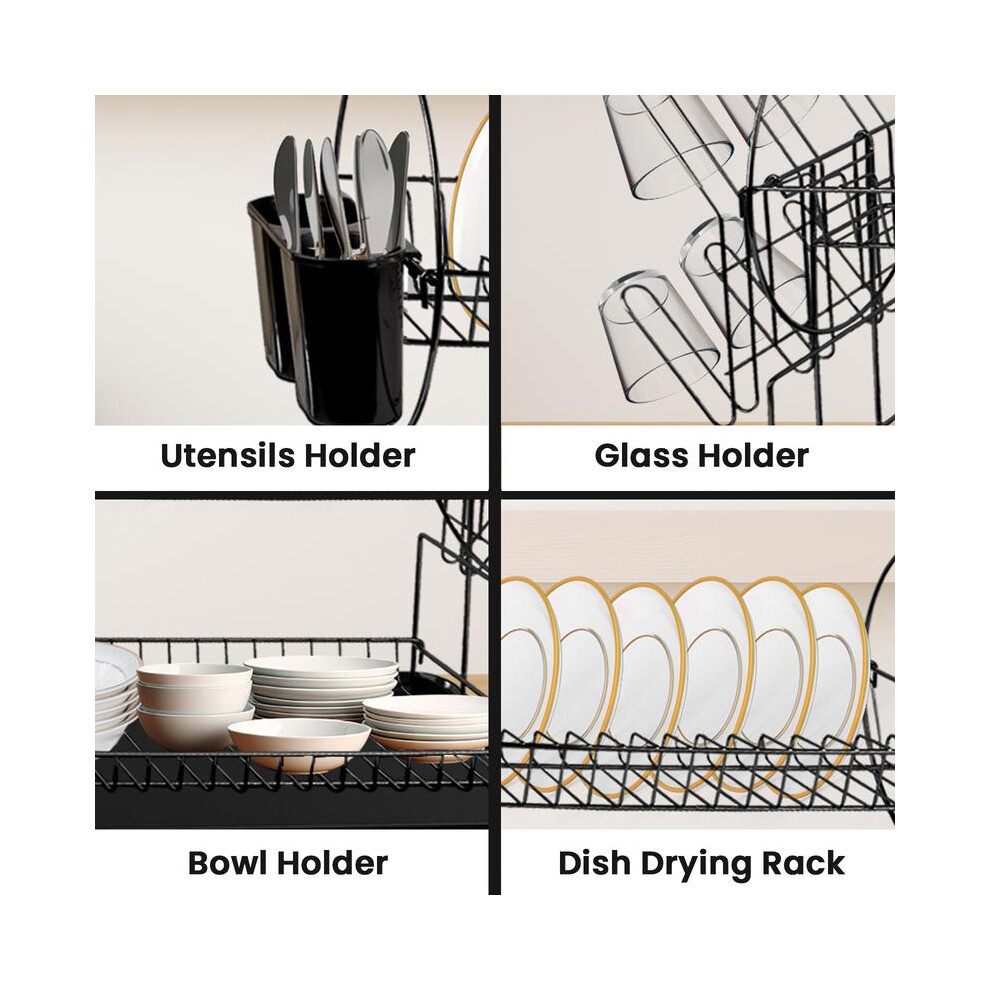 Utensils Holder

Glass Holder

Bowl Holder

Dish Drying Rack