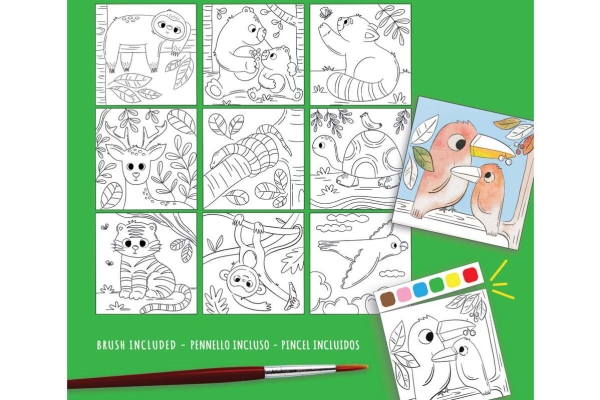 BRUSH INCLUDED - PENNELLO INCLUSO - PINCEL INCLUIDOS