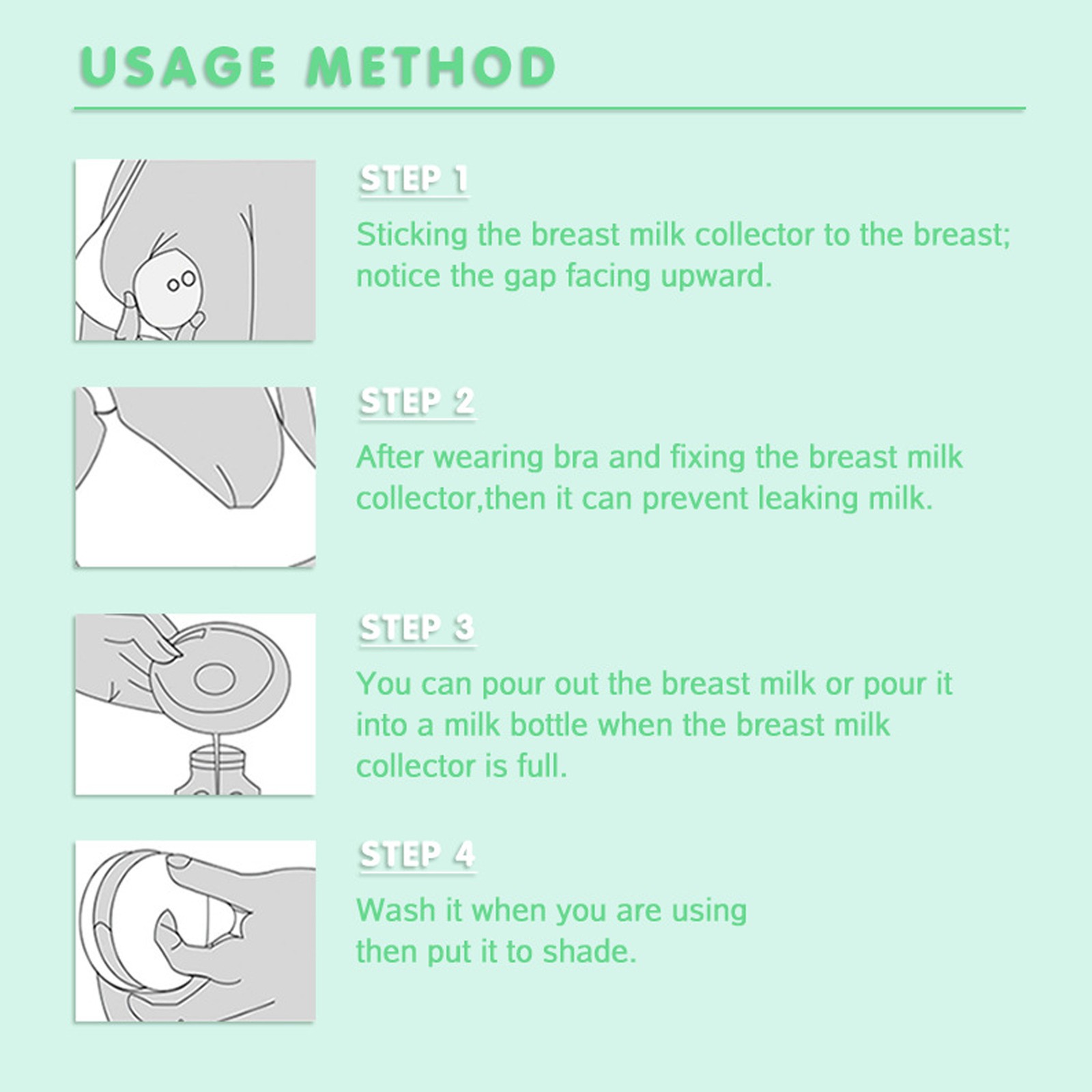 USAGE METHOD

STEP 1

Sticking the breast milk collector to the breast; notice the gap facing upward.

STEP 2

After wearing bra and fixing the breast milk collector,then it can prevent leaking milk.

STEP 3

You can pour out the breast milk or pour it into a milk bottle when the breast milk collector is full.

STEP 4

Wash it when you are using then put it to shade.