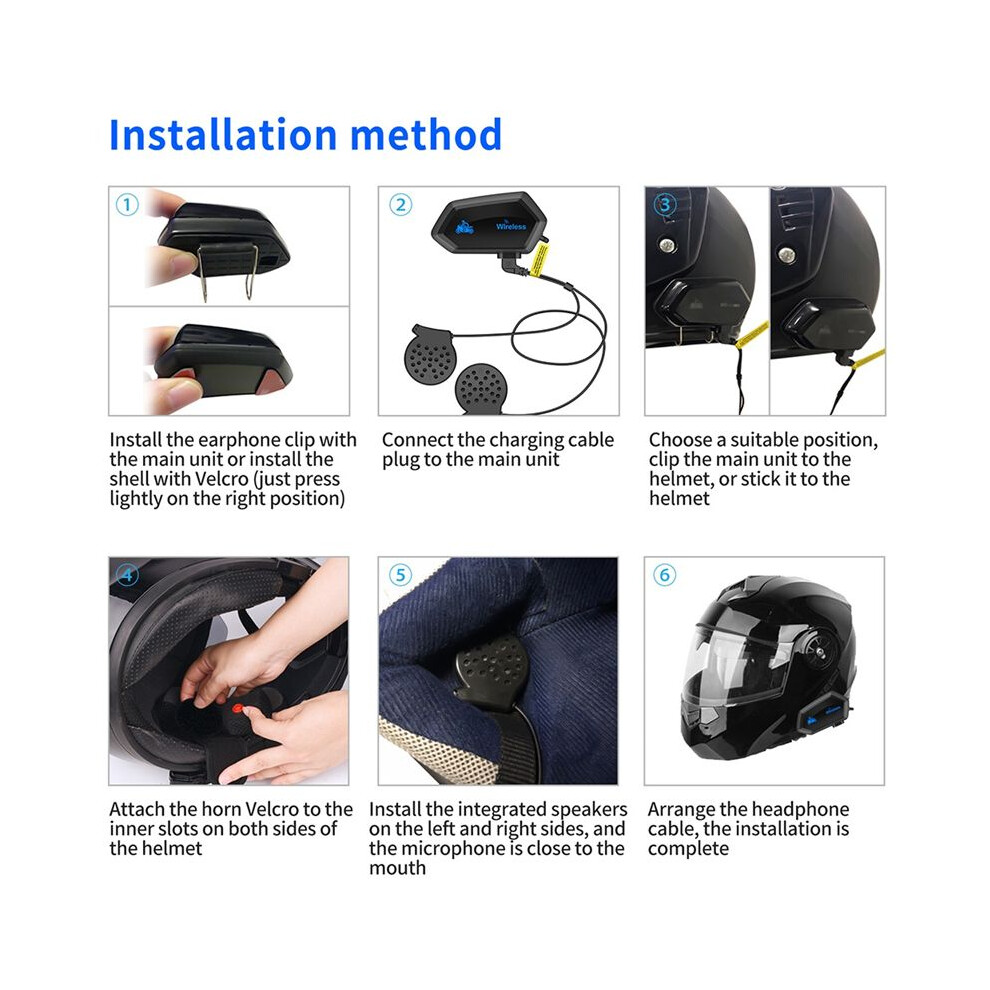 Installation method

①

Install the earphone clip with the main unit or install the shell with Velcro (just press lightly on the right position)

②

Wireless

Connect the charging cable plug to the main unit

③

Choose a suitable position, clip the main unit to the helmet, or stick it to the helmet

④

Attach the horn Velcro to the inner slots on both sides of the helmet

⑤

Install the integrated speakers on the left and right sides, and the microphone is close to the mouth

⑥

Arrange the headphone cable, the installation is complete