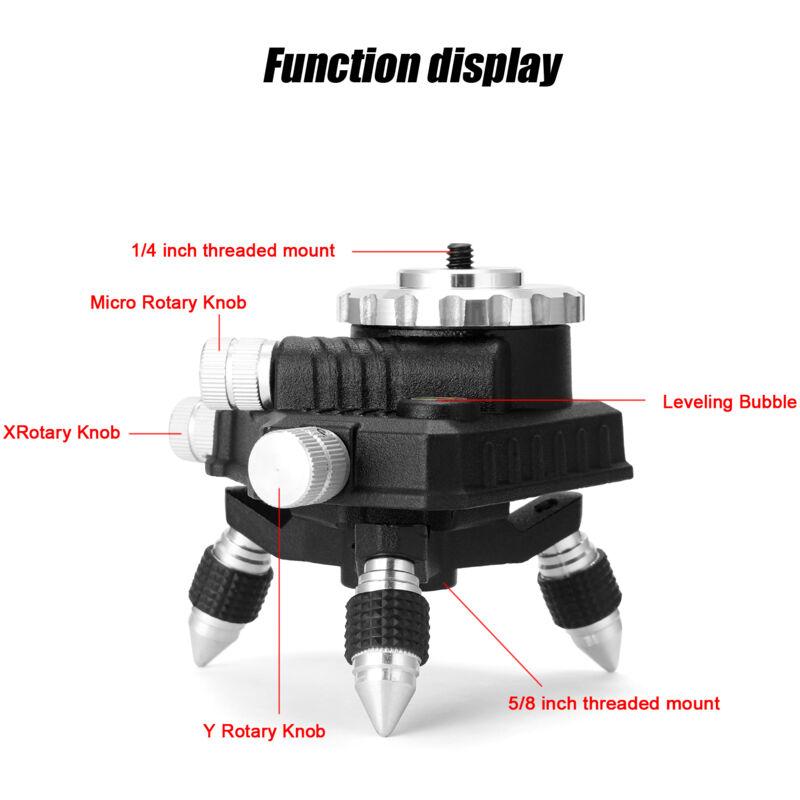 Function display

1/4 inch threaded mount

Micro Rotary Knob

Leveling Bubble

XRotary Knob

5/8 inch threaded mount

Y Rotary Knob