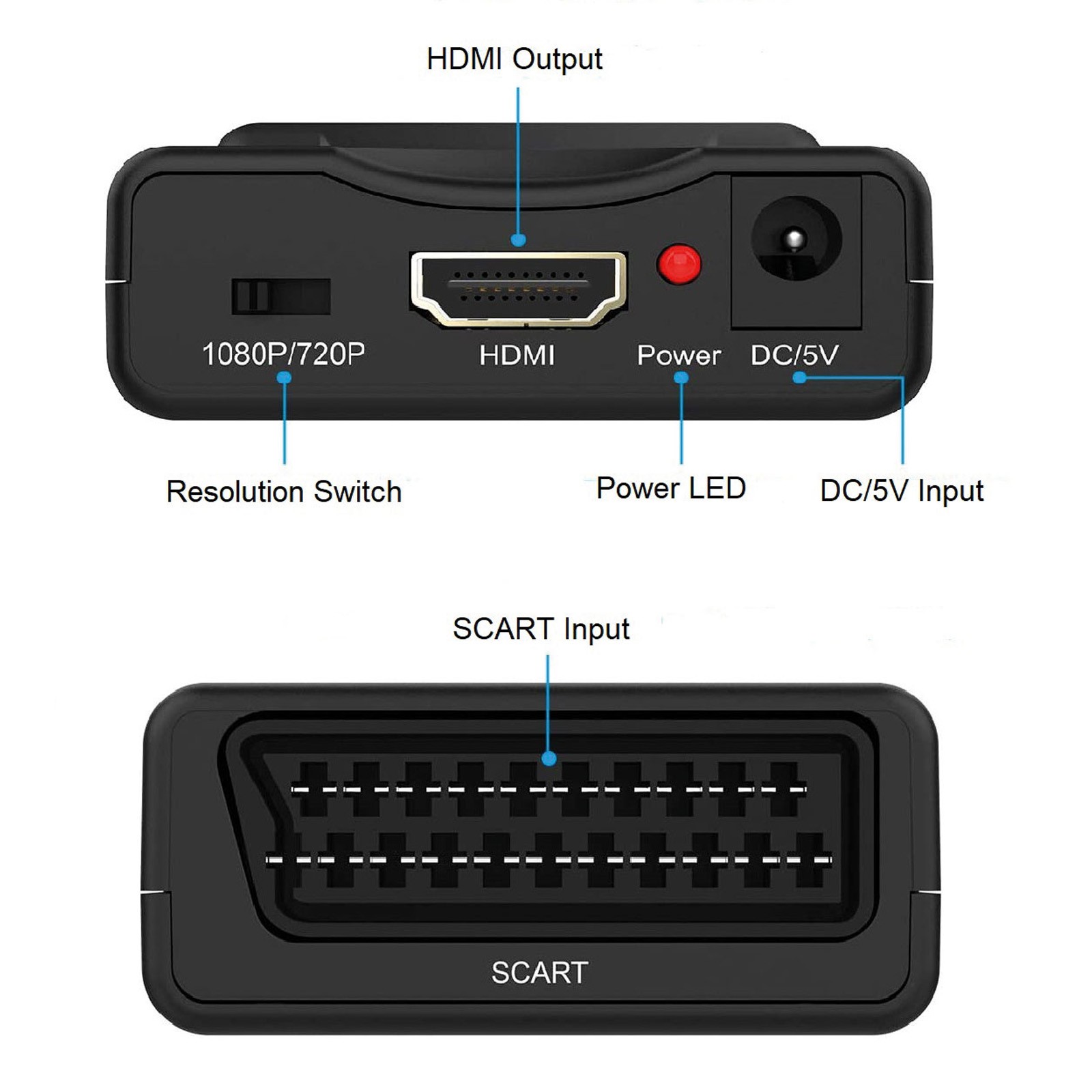 HDMI Output

1080P/720P
HDMI
Power
DC/5V

Resolution Switch
Power LED
DC/5V Input

SCART Input

SCART