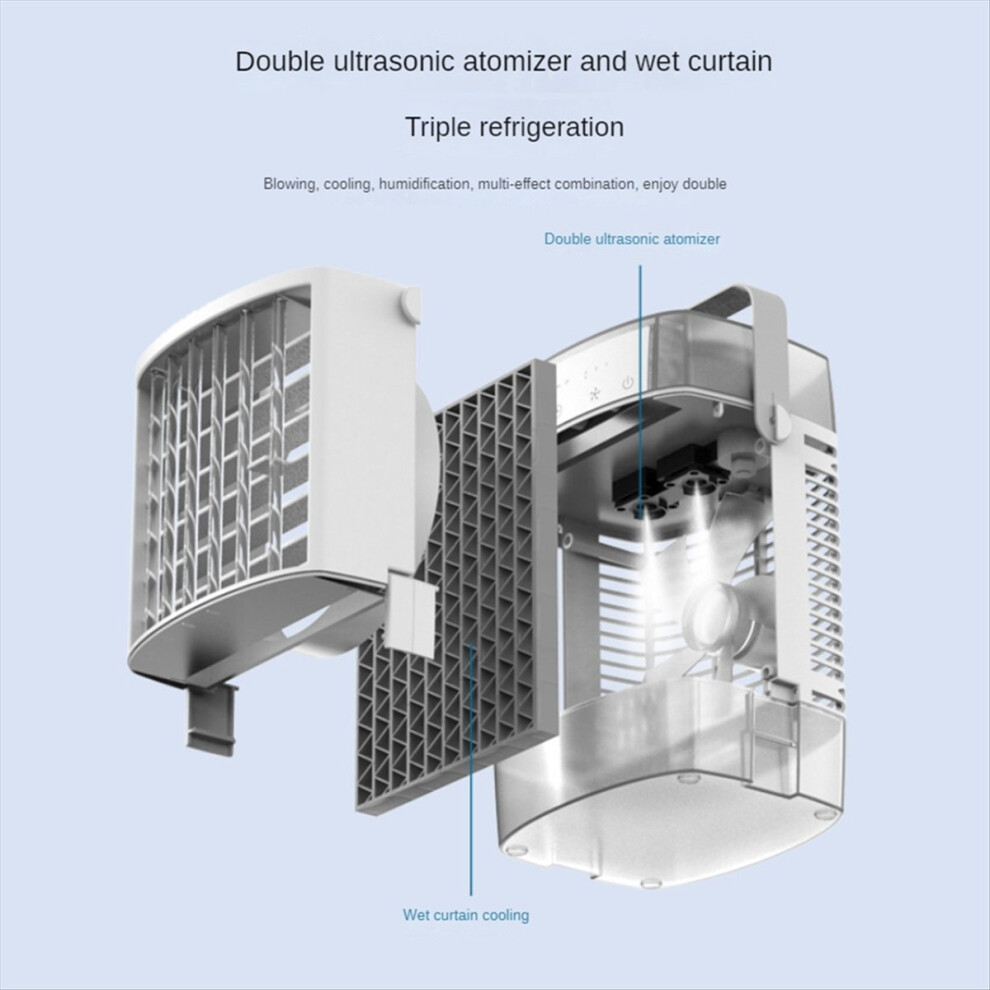 Double ultrasonic atomizer and wet curtain

Triple refrigeration

Blowing, cooling, humidification, multi-effect combination, enjoy double

Double ultrasonic atomizer

Wet curtain cooling