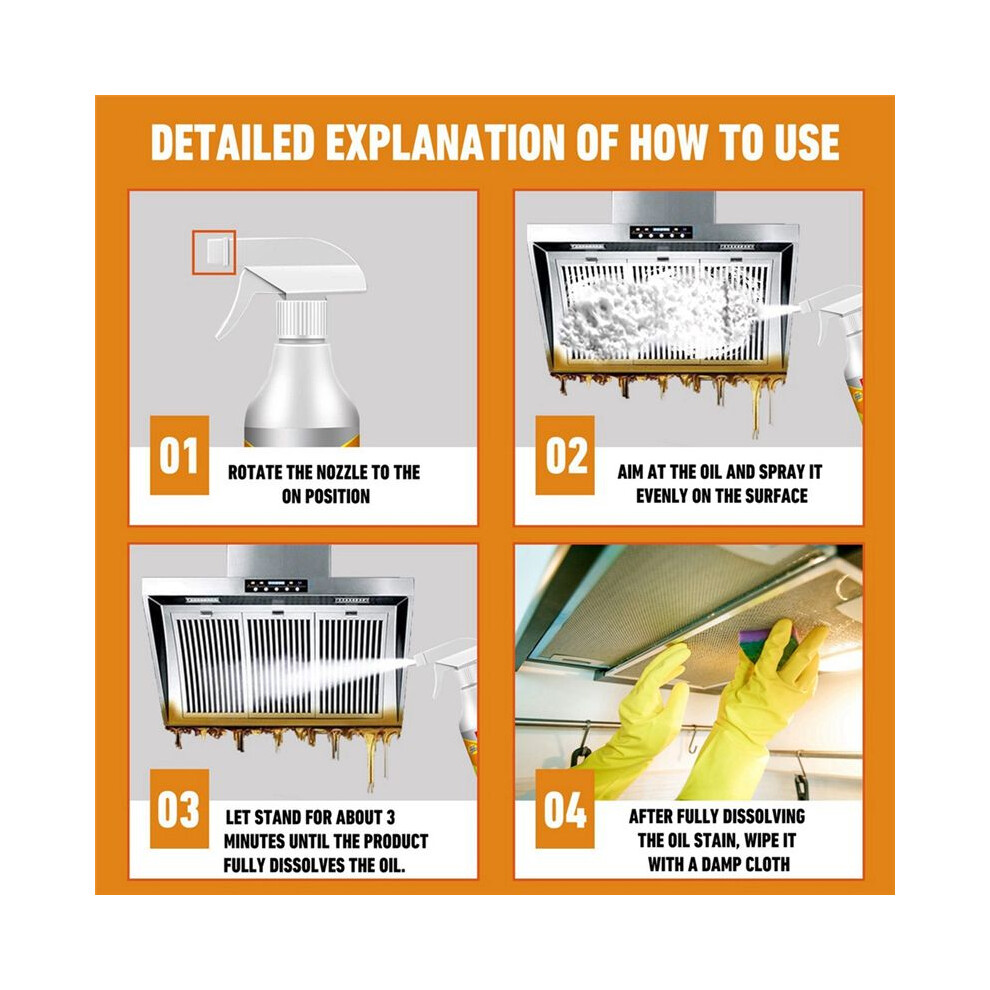 DETAILED EXPLANATION OF HOW TO USE

01
ROTATE THE NOZZLE TO THE ON POSITION

02
AIM AT THE OIL AND SPRAY IT EVENLY ON THE SURFACE

03
LET STAND FOR ABOUT 3 MINUTES UNTIL THE PRODUCT FULLY DISSOLVES THE OIL.

04
AFTER FULLY DISSOLVING THE OIL STAIN, WIPE IT WITH A DAMP CLOTH