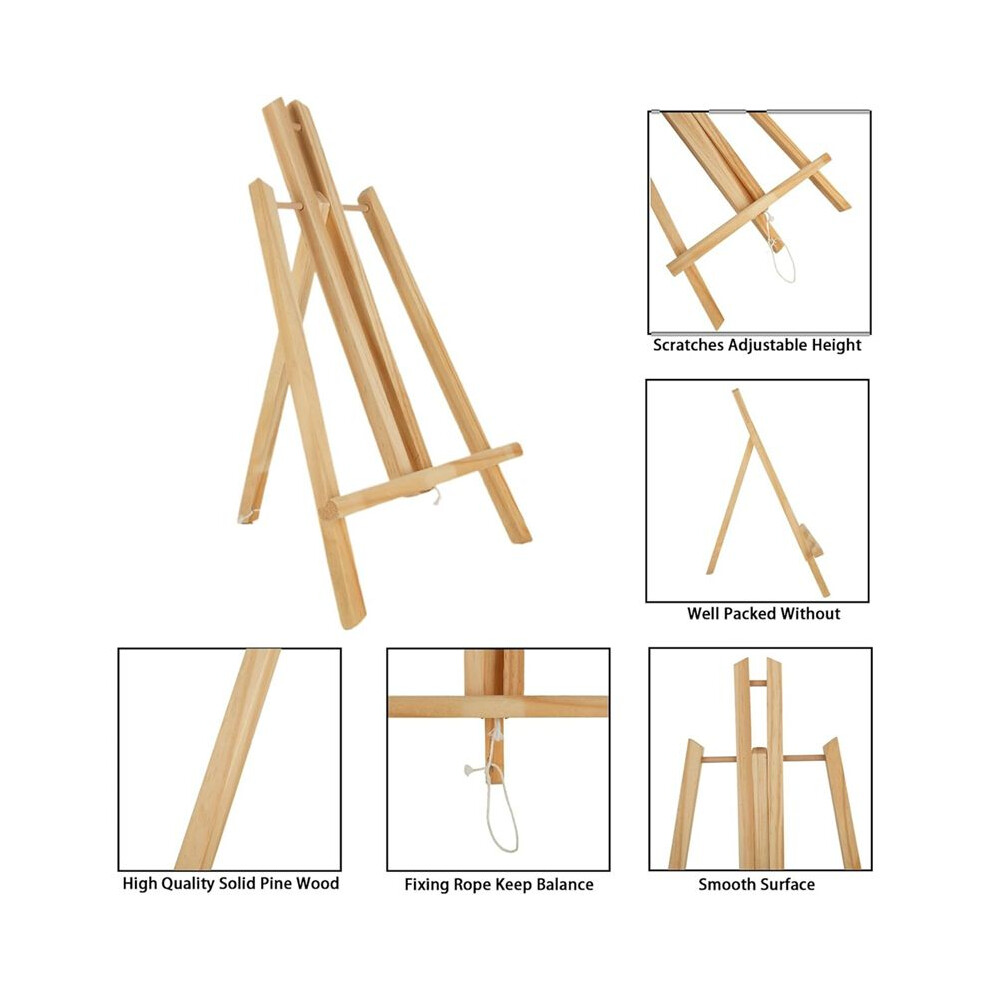 Scratches Adjustable Height

Well Packed Without

High Quality Solid Pine Wood

Fixing Rope Keep Balance

Smooth Surface