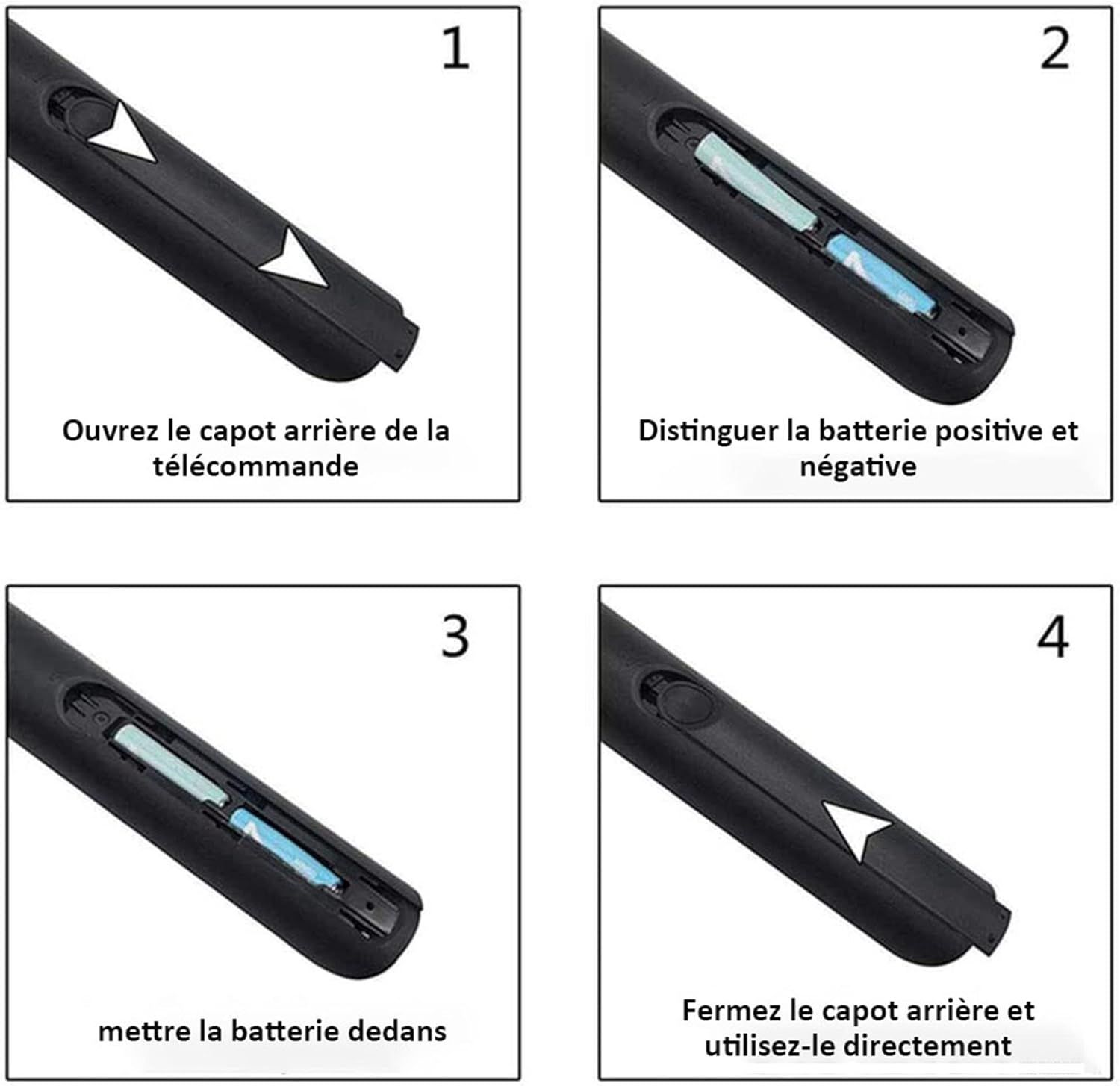 1

Ouvrez le capot arrière de la télécommande

2

Distinguer la batterie positive et négative

3

mettre la batterie dedans

4

Fermez le capot arrière et utilisez-le directement