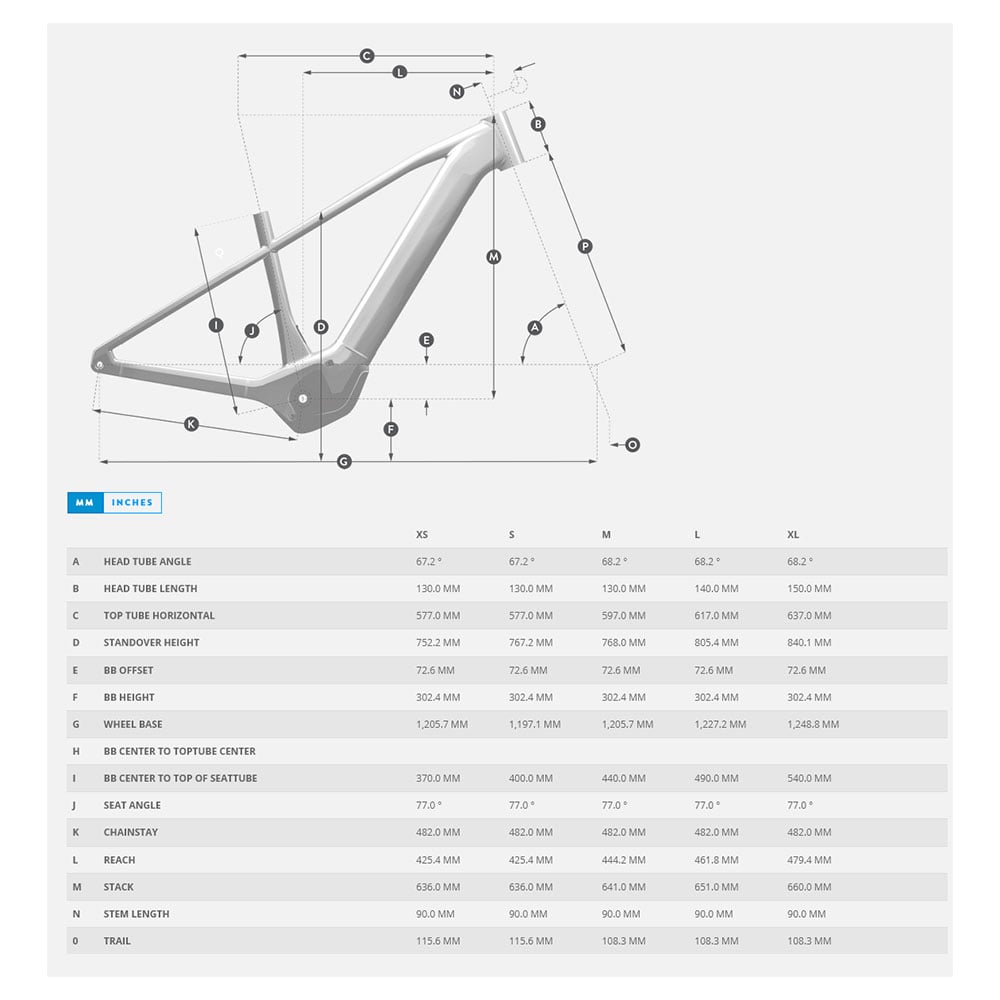 C
L
N
B
P
M
I
J
D
E
A
K
F
G
O

MM INCHES

| | | XS | S | M | L | XL |
|---|---|---|---|---|---|---|
| A | HEAD TUBE ANGLE | 67.2 ° | 67.2 ° | 68.2 ° | 68.2 ° | 68.2 ° |
| B | HEAD TUBE LENGTH | 130.0 MM | 130.0 MM | 130.0 MM | 140.0 MM | 150.0 MM |
| C | TOP TUBE HORIZONTAL | 577.0 MM | 577.0 MM | 597.0 MM | 617.0 MM | 637.0 MM |
| D | STANDOVER HEIGHT | 752.2 MM | 767.2 MM | 768.0 MM | 805.4 MM | 840.1 MM |
| E | BB OFFSET | 72.6 MM | 72.6 MM | 72.6 MM | 72.6 MM | 72.6 MM |
| F | BB HEIGHT | 302.4 MM | 302.4 MM | 302.4 MM | 302.4 MM | 302.4 MM |
| G | WHEEL BASE | 1,205.7 MM | 1,197.1 MM | 1,205.7 MM | 1,227.2 MM | 1,248.8 MM |
| H | BB CENTER TO TOPTUBE CENTER | | | | | |
| I | BB CENTER TO TOP OF SEATTUBE | 370.0 MM | 400.0 MM | 440.0 MM | 490.0 MM | 540.0 MM |
| J | SEAT ANGLE | 77.0 ° | 77.0 ° | 77.0 ° | 77.0 ° | 77.0 ° |
| K | CHAINSTAY | 482.0 MM | 482.0 MM | 482.0 MM | 482.0 MM | 482.0 MM |
| L | REACH | 425.4 MM | 425.4 MM | 444.2 MM | 461.8 MM | 479.4 MM |
| M | STACK | 636.0 MM | 636.0 MM | 641.0 MM | 651.0 MM | 660.0 MM |
| N | STEM LENGTH | 90.0 MM | 90.0 MM | 90.0 MM | 90.0 MM | 90.0 MM |
| 0 | TRAIL | 115.6 MM | 115.6 MM | 108.3 MM | 108.3 MM | 108.3 MM |