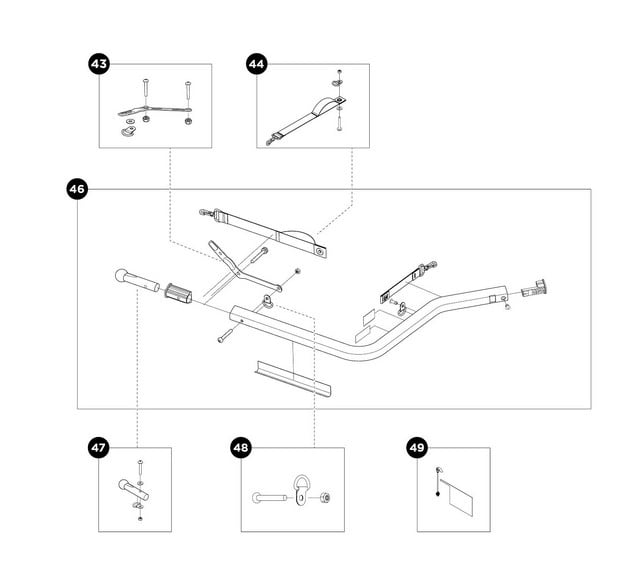 43

44

46

47

48

49