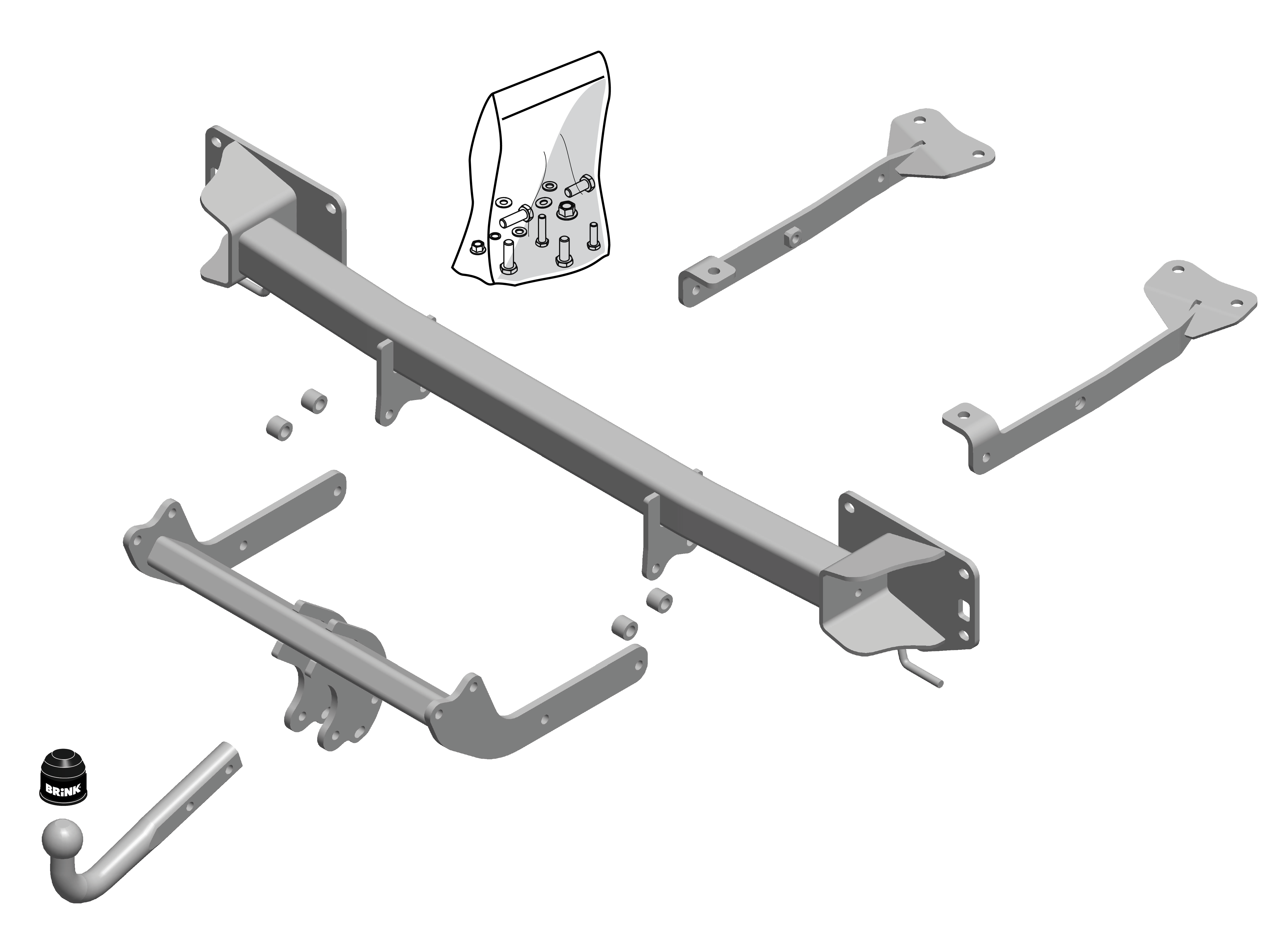 BRiNK