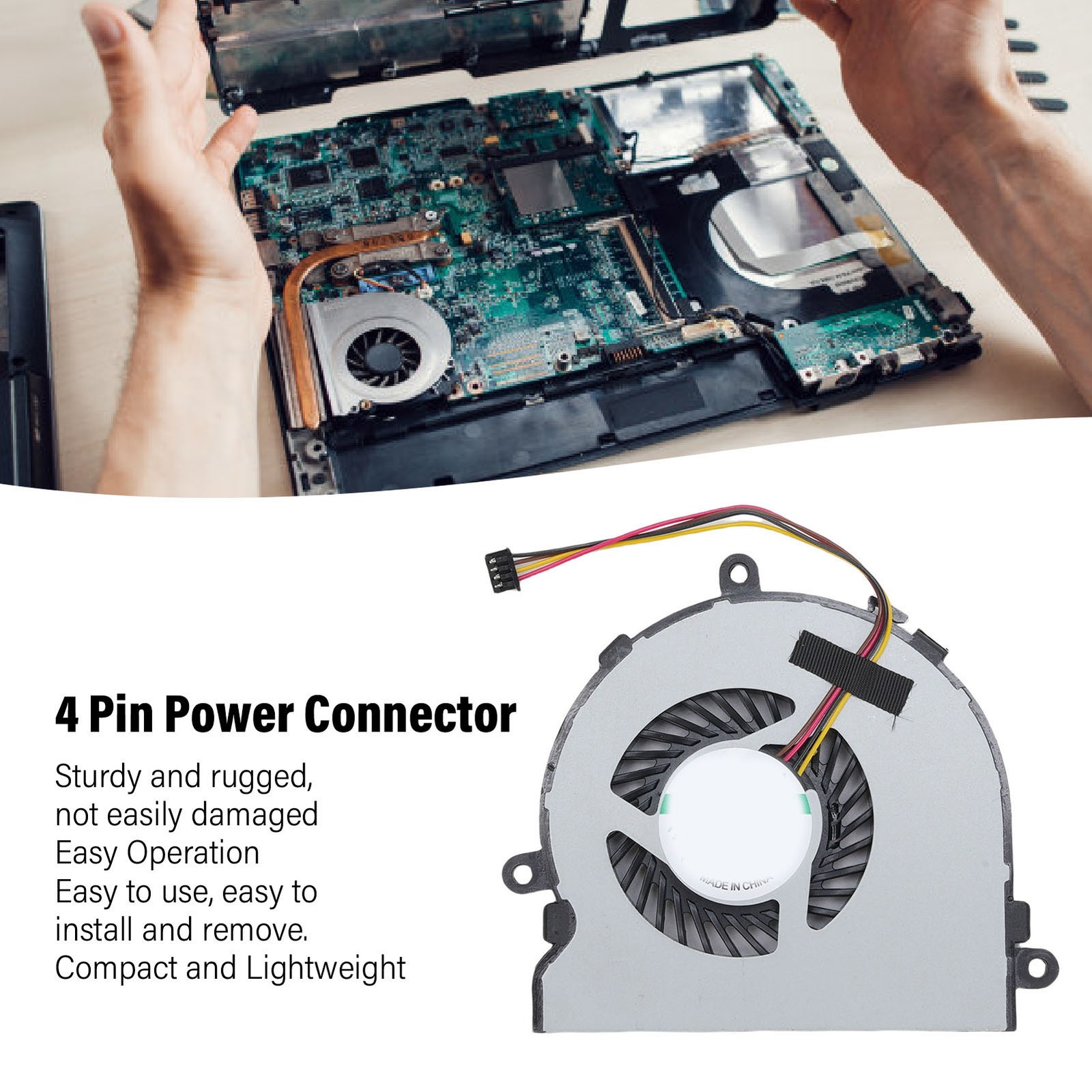 4 Pin Power Connector

Sturdy and rugged, not easily damaged
Easy Operation
Easy to use, easy to install and remove.
Compact and Lightweight

MADE IN CHINA