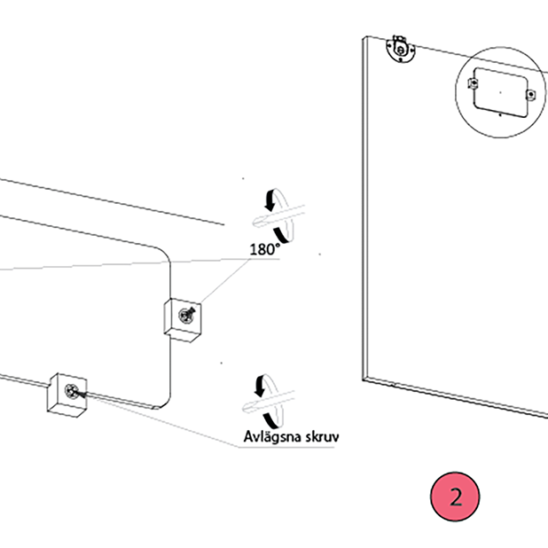 180°

Avlägsna skruv

2