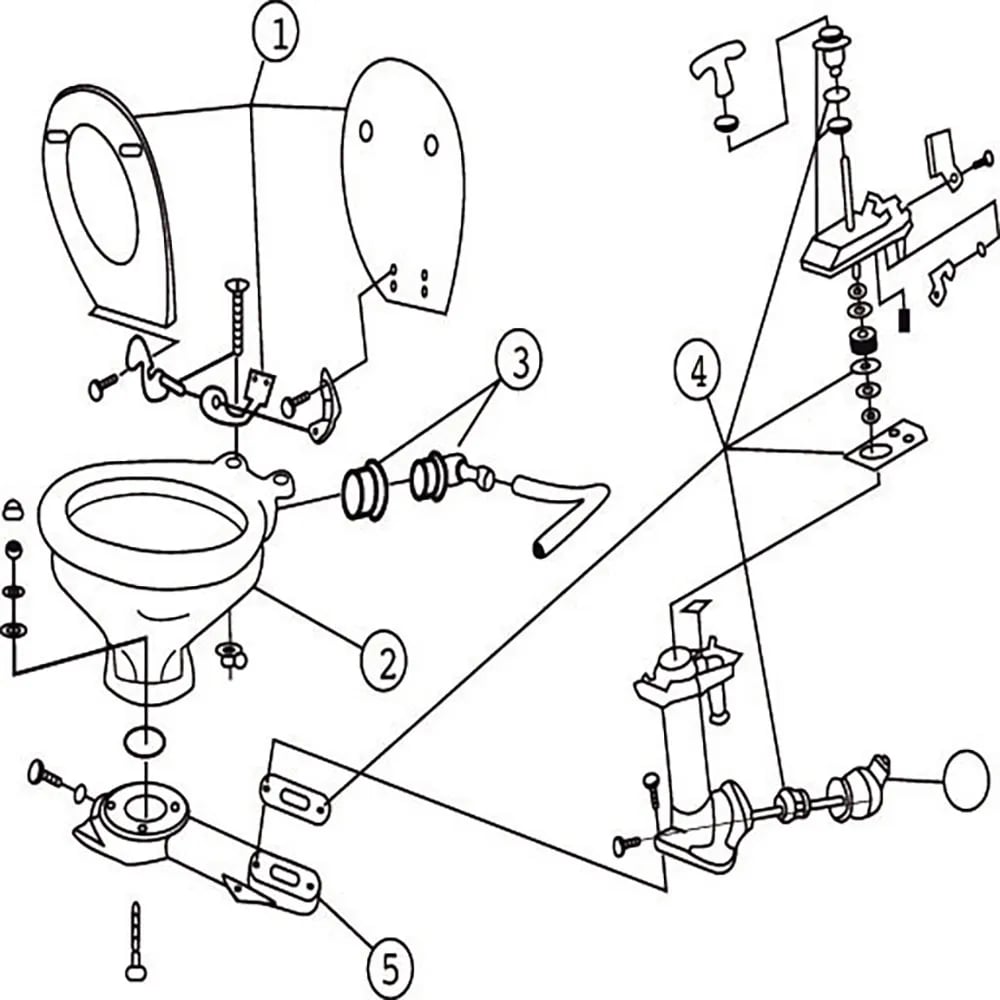 1
3
4
2
5