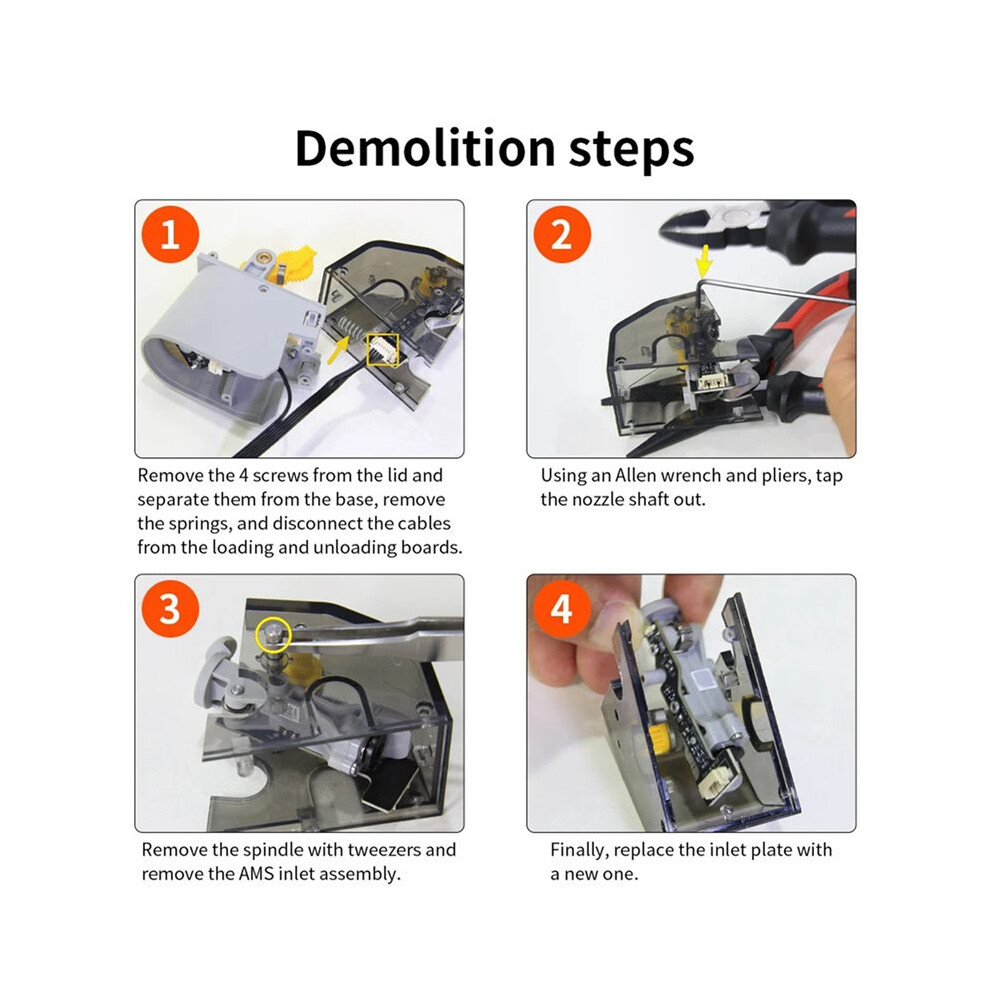 Demolition steps

1

Remove the 4 screws from the lid and separate them from the base, remove the springs, and disconnect the cables from the loading and unloading boards.

2

Using an Allen wrench and pliers, tap the nozzle shaft out.

3

Remove the spindle with tweezers and remove the AMS inlet assembly.

4

Finally, replace the inlet plate with a new one.