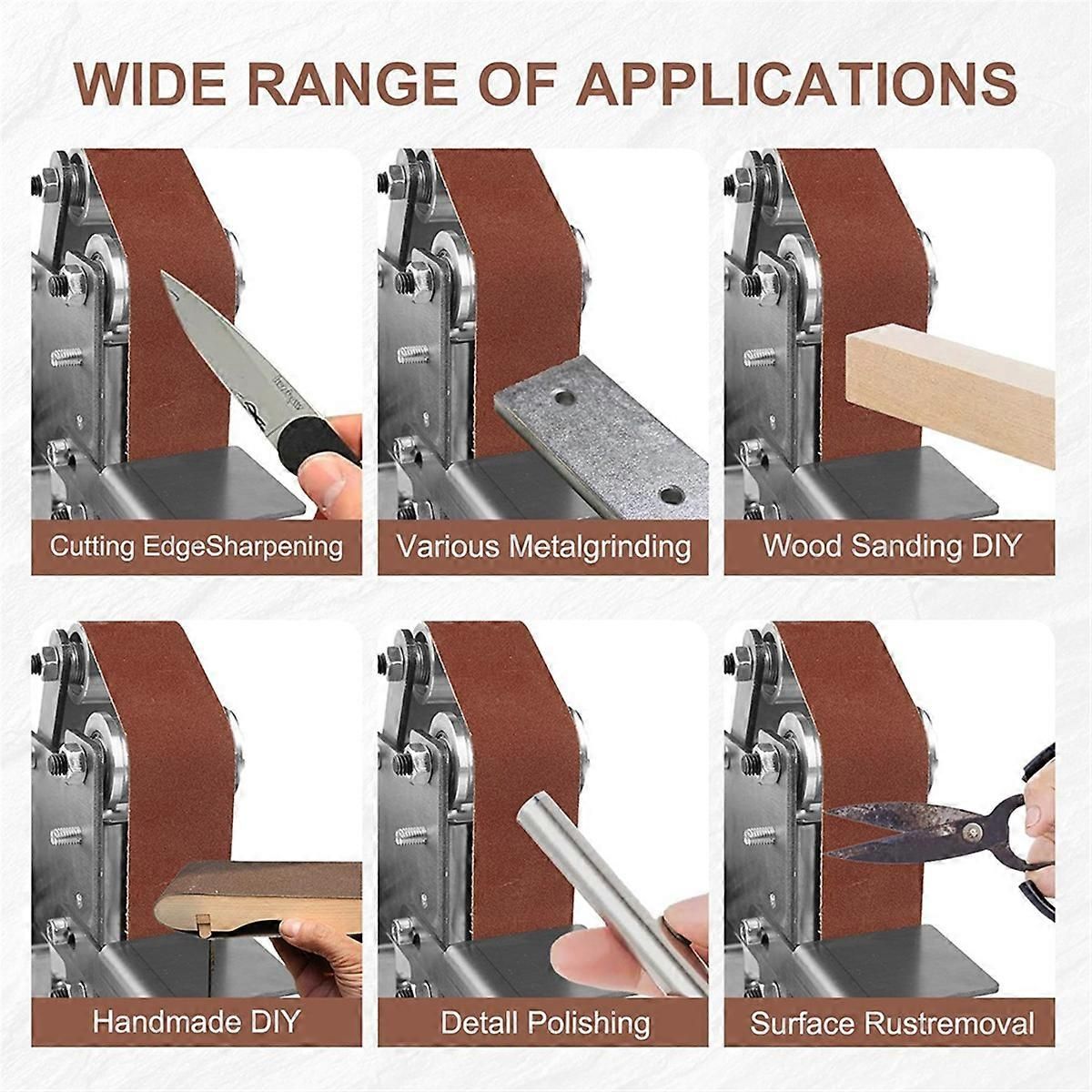 WIDE RANGE OF APPLICATIONS

Cutting EdgeSharpening

Various Metalgrinding

Wood Sanding DIY

Handmade DIY

Detall Polishing

Surface Rustremoval