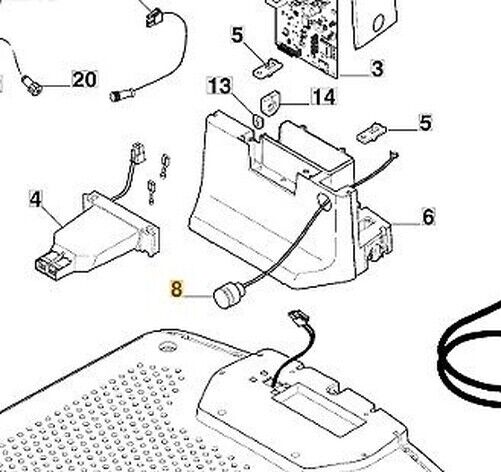 5
3
20
13
14
5
4
6
8