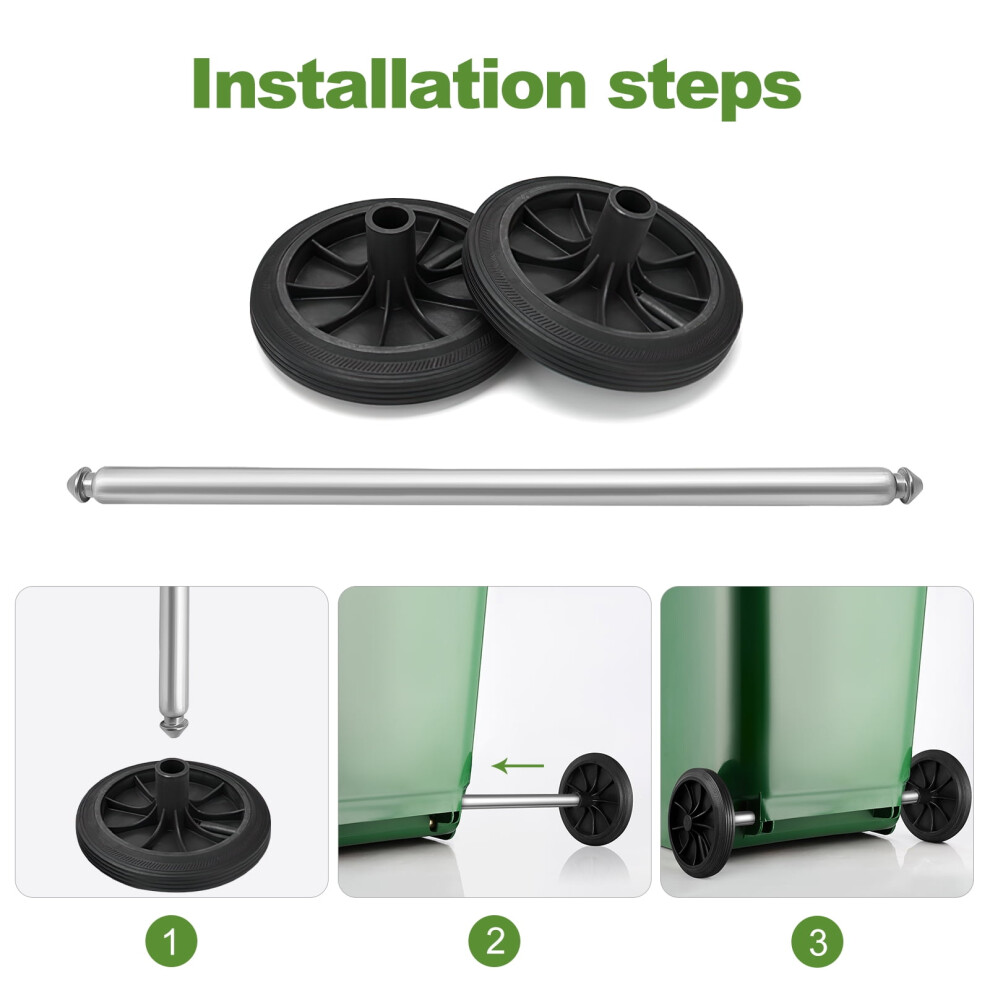 Installation steps

1

2

3