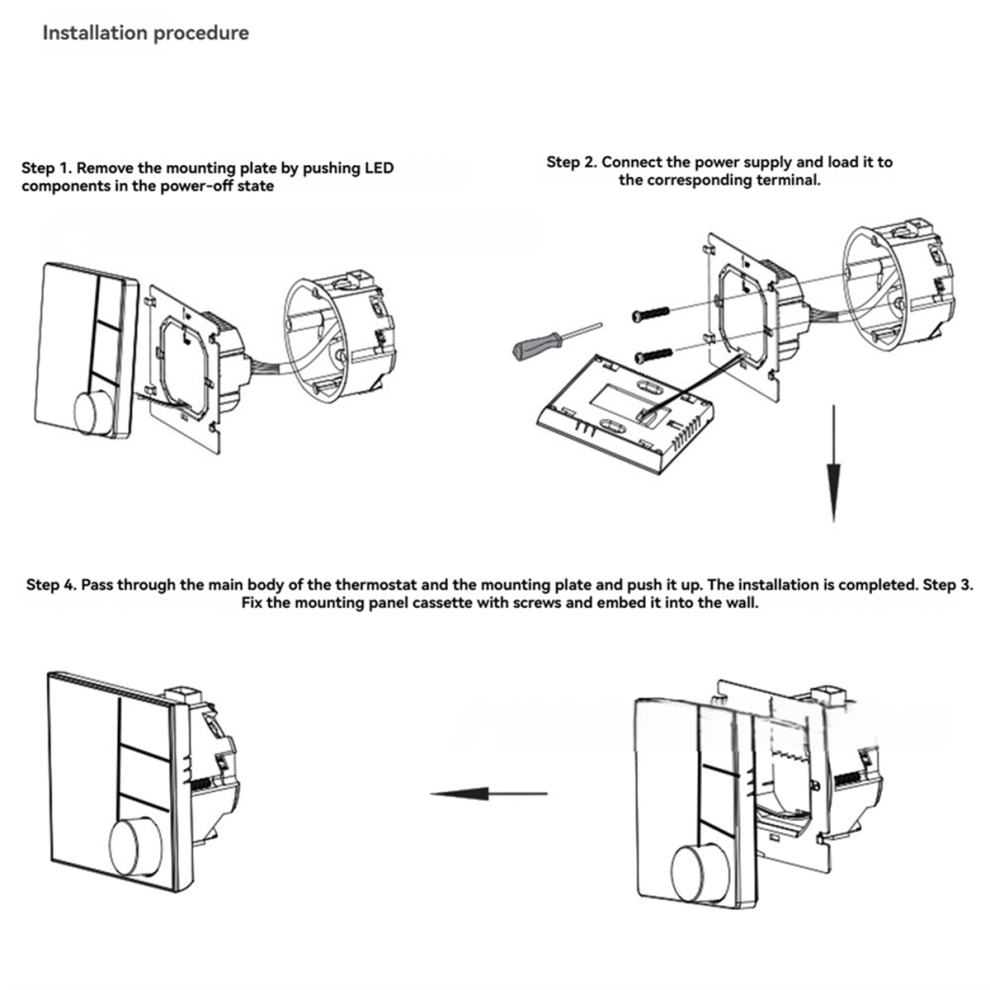 Installation procedure

Step 1. Remove the mounting plate by pushing LED components in the power-off state

Step 2. Connect the power supply and load it to the corresponding terminal.

Step 4. Pass through the main body of the thermostat and the mounting plate and push it up. The installation is completed. Step 3. Fix the mounting panel cassette with screws and embed it into the wall.