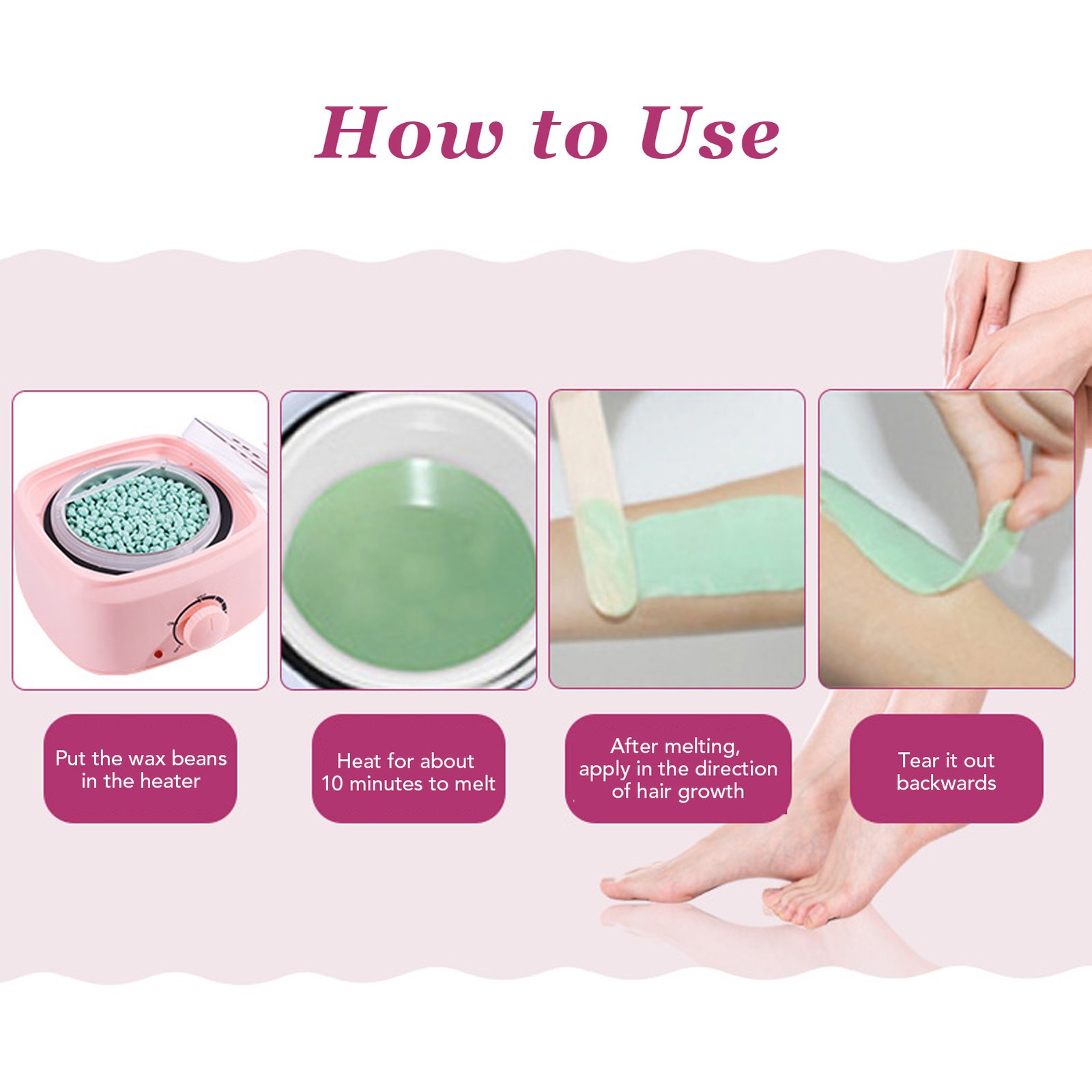 How to Use

Put the wax beans in the heater

Heat for about 10 minutes to melt

After melting, apply in the direction of hair growth

Tear it out backwards