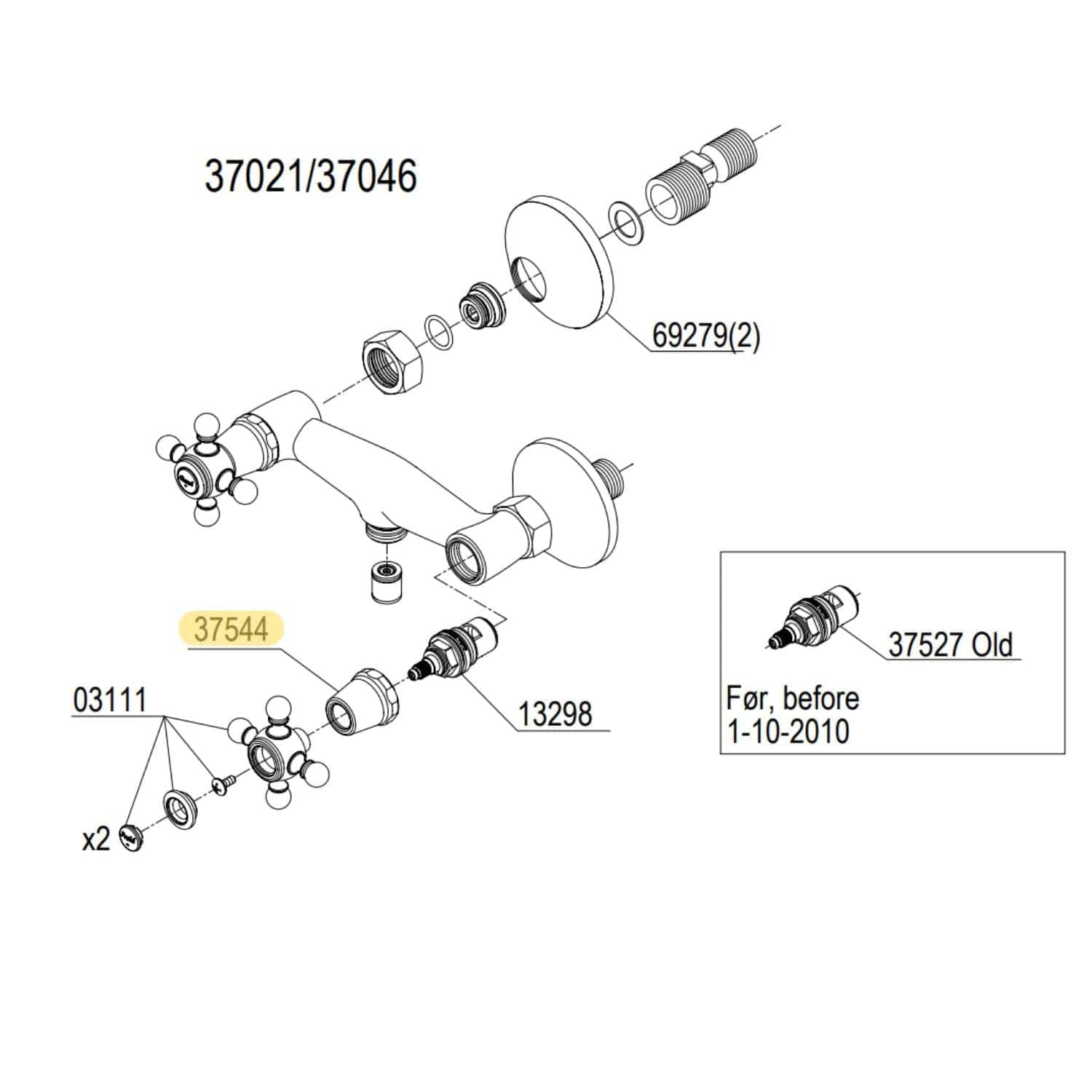 37021/37046

69279(2)

37544

03111

13298

x2

37527 Old

Før, before
1-10-2010