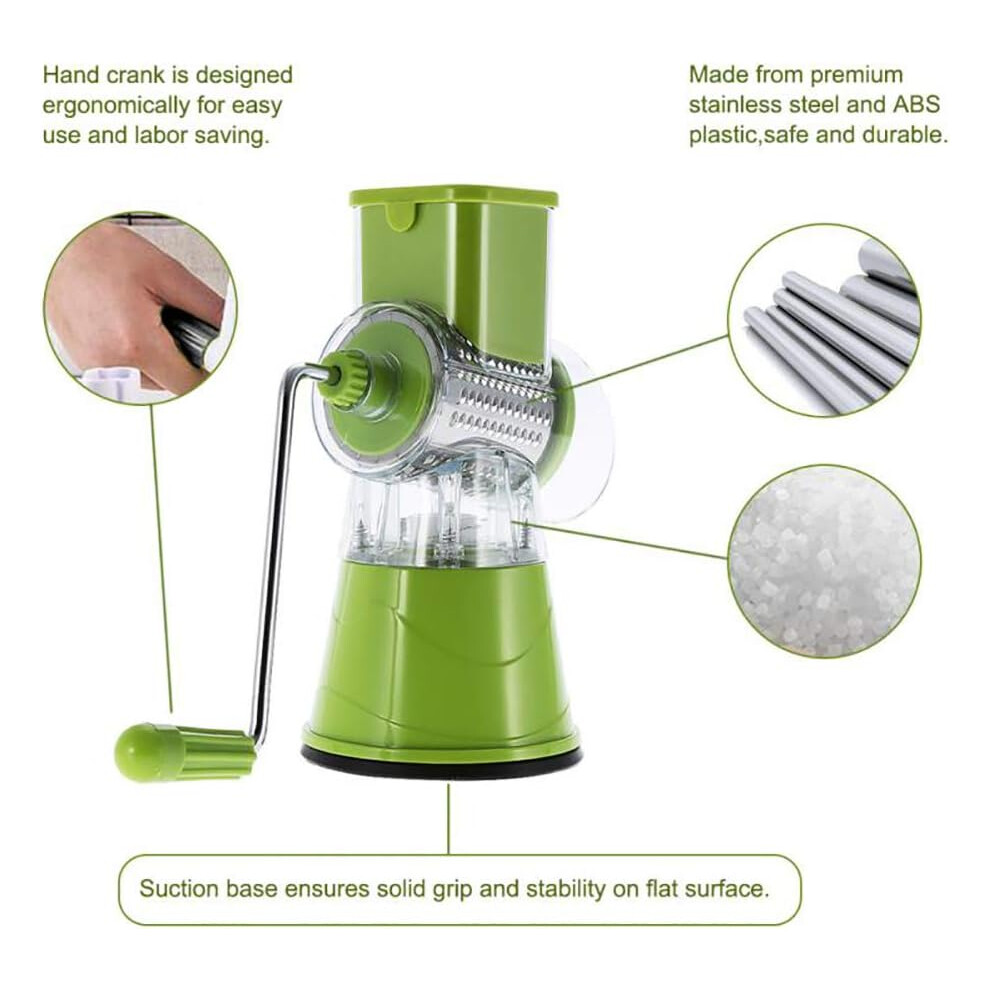 Hand crank is designed ergonomically for easy use and labor saving.

Made from premium stainless steel and ABS plastic,safe and durable.

Suction base ensures solid grip and stability on flat surface.