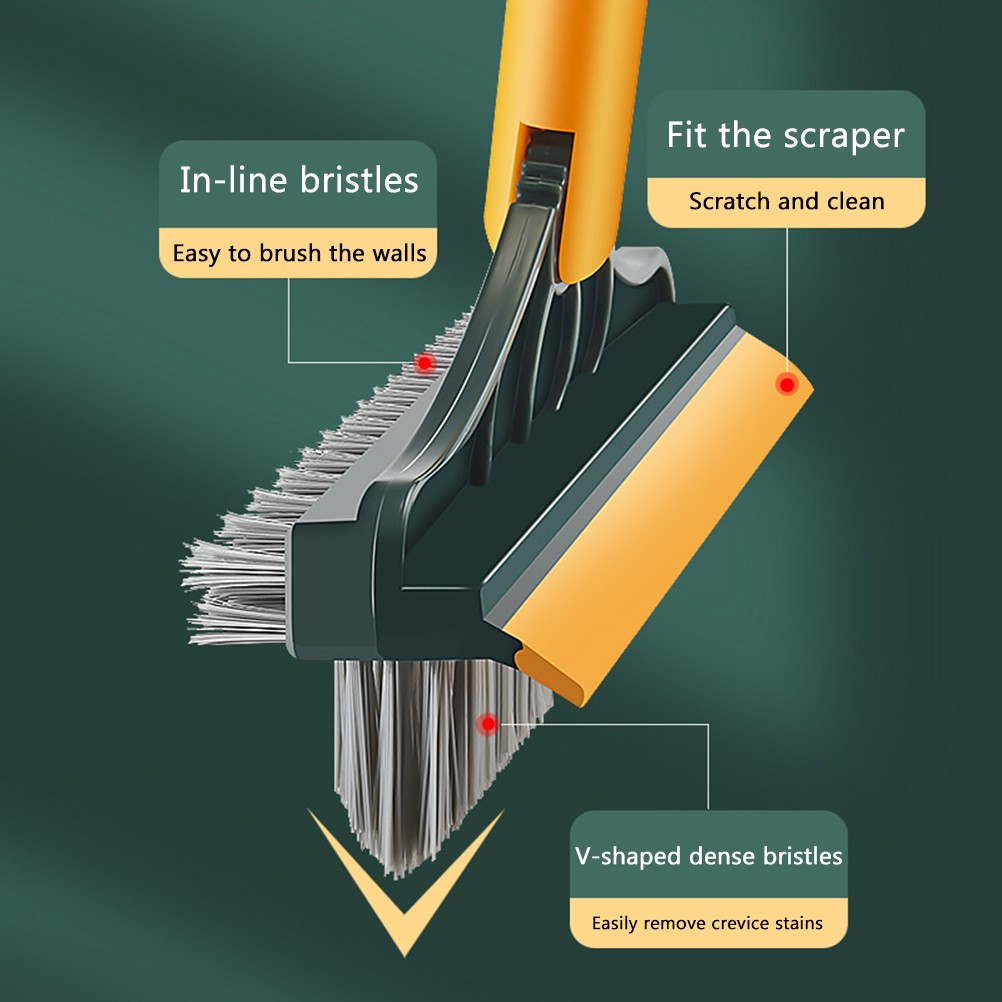 In-line bristles

Easy to brush the walls

Fit the scraper

Scratch and clean

V-shaped dense bristles

Easily remove crevice stains