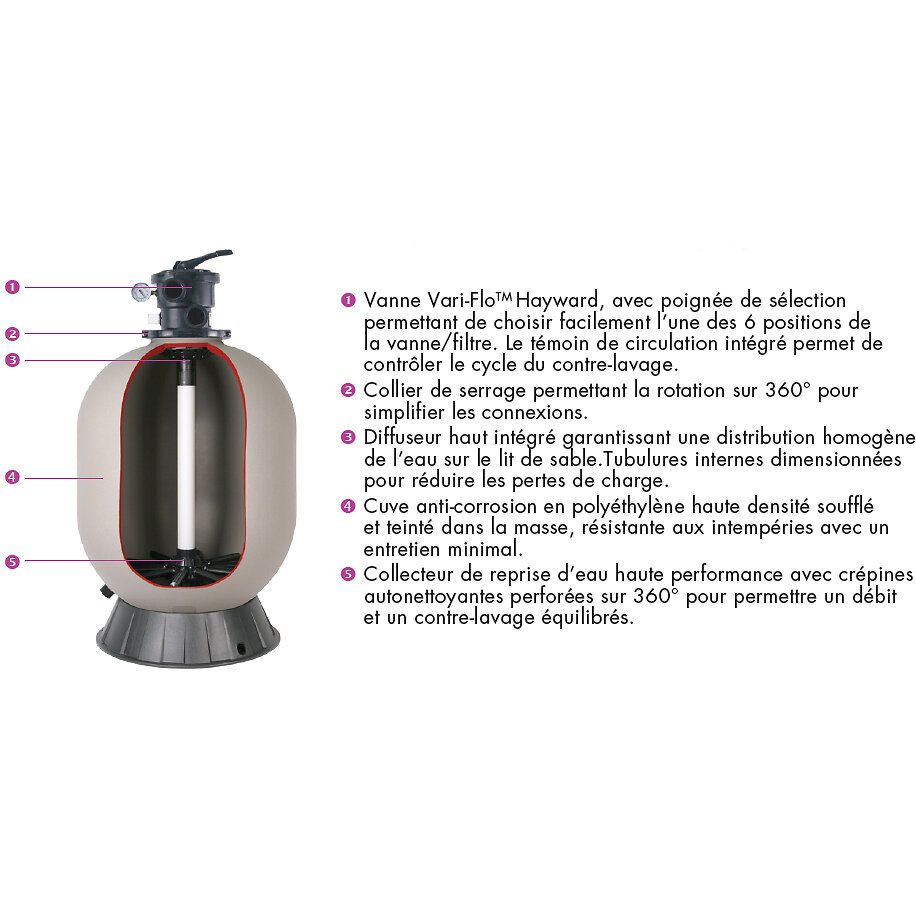 1
2
3
4
5

1 Vanne Vari-Flo™ Hayward, avec poignée de sélection permettant de choisir facilement l'une des 6 positions de la vanne/filtre. Le témoin de circulation intégré permet de contrôler le cycle du contre-lavage.

2 Collier de serrage permettant la rotation sur 360° pour simplifier les connexions.

3 Diffuseur haut intégré garantissant une distribution homogène de l'eau sur le lit de sable.Tubulures internes dimensionnées pour réduire les pertes de charge.

4 Cuve anti-corrosion en polyéthylène haute densité soufflé et teinté dans la masse, résistante aux intempéries avec un entretien minimal.

5 Collecteur de reprise d'eau haute performance avec crépines autonettoyantes perforées sur 360° pour permettre un débit et un contre-lavage équilibrés.