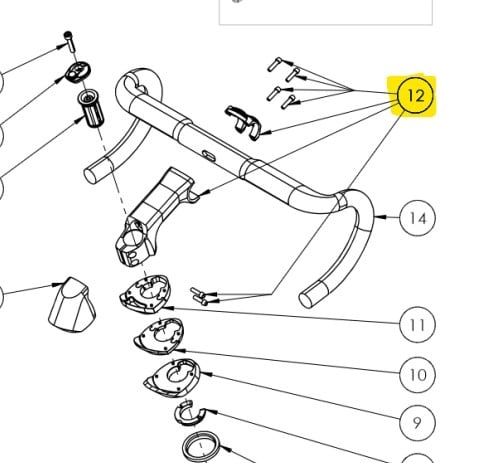 12
14
11
10
9