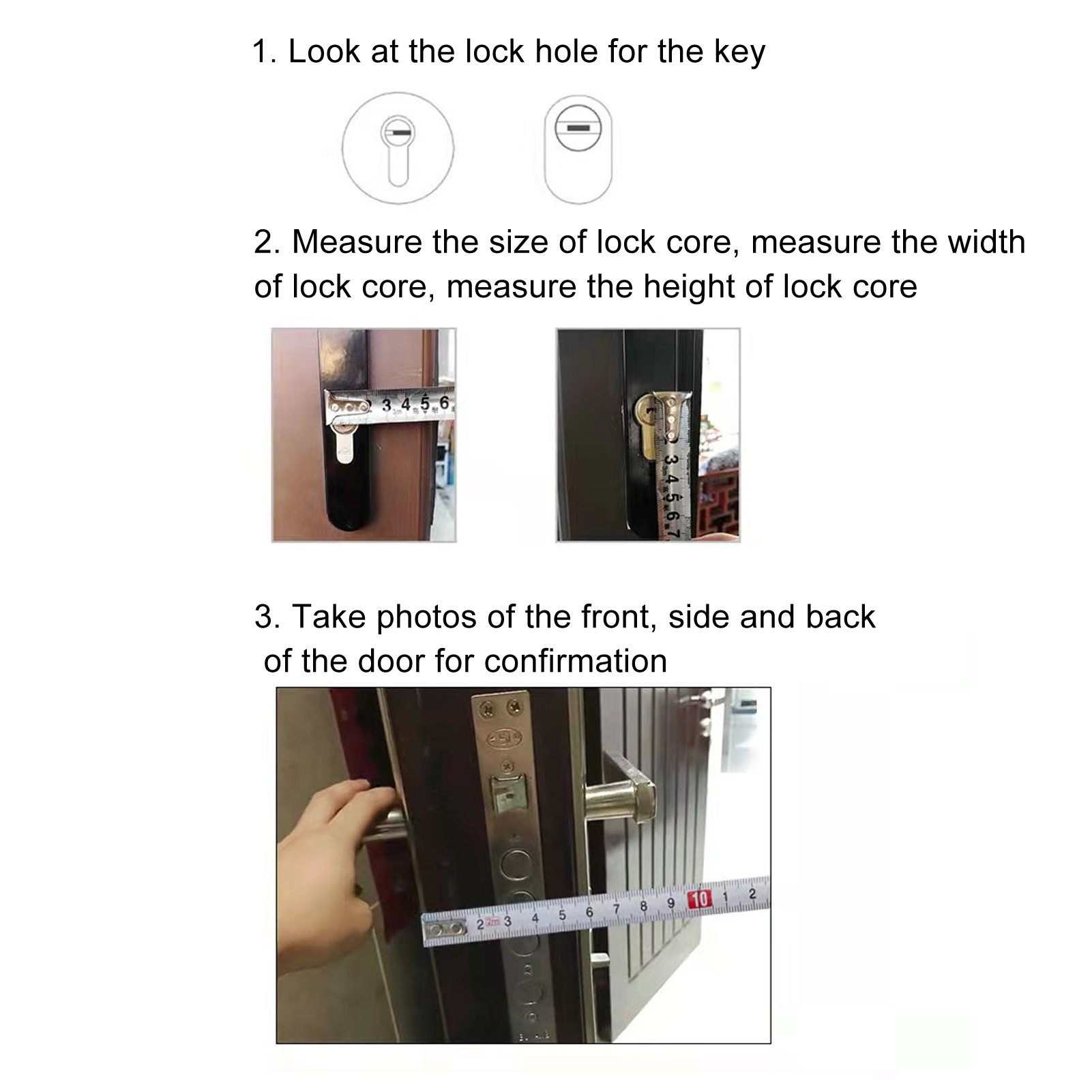 1. Look at the lock hole for the key

2. Measure the size of lock core, measure the width of lock core, measure the height of lock core

3 4 5 6

3 4 5 6 7

3. Take photos of the front, side and back of the door for confirmation

2 3 4 5 6 7 8 9 10 1 2