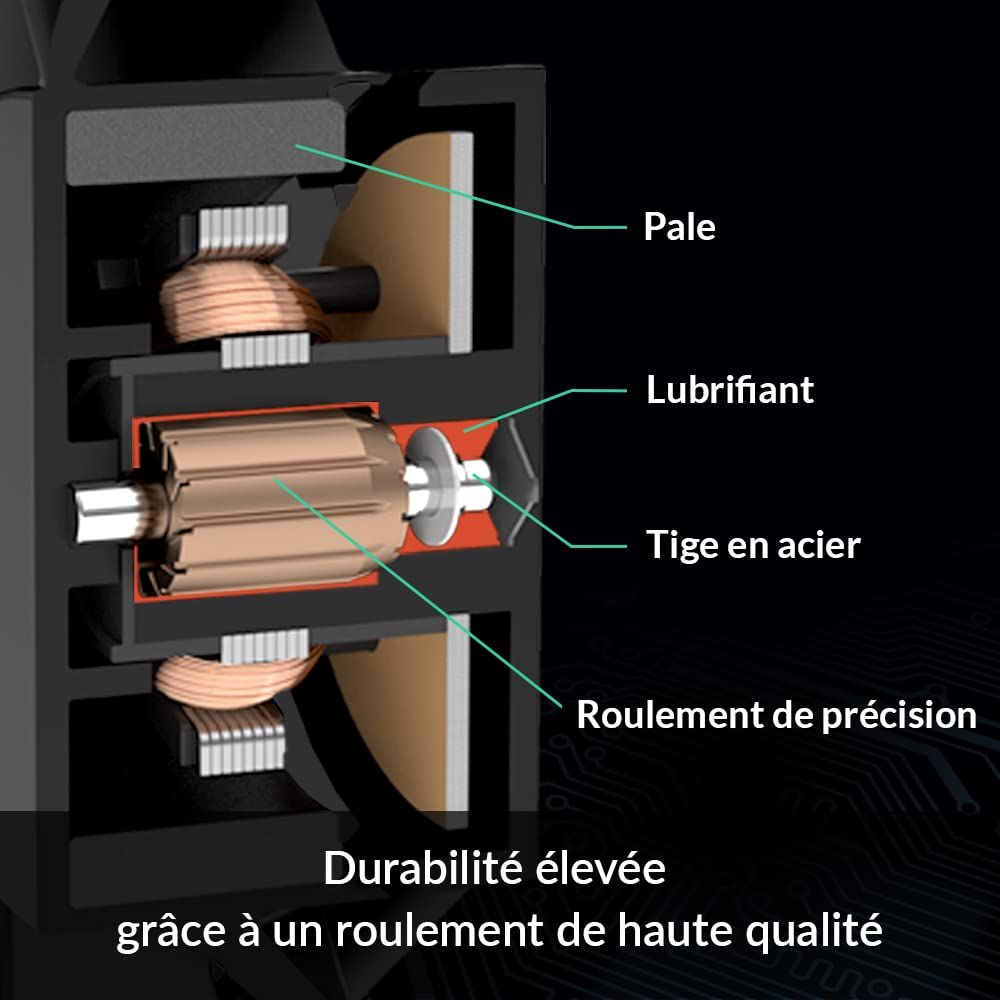 Pale

Lubrifiant

Tige en acier

Roulement de précision

Durabilité élevée
grâce à un roulement de haute qualité