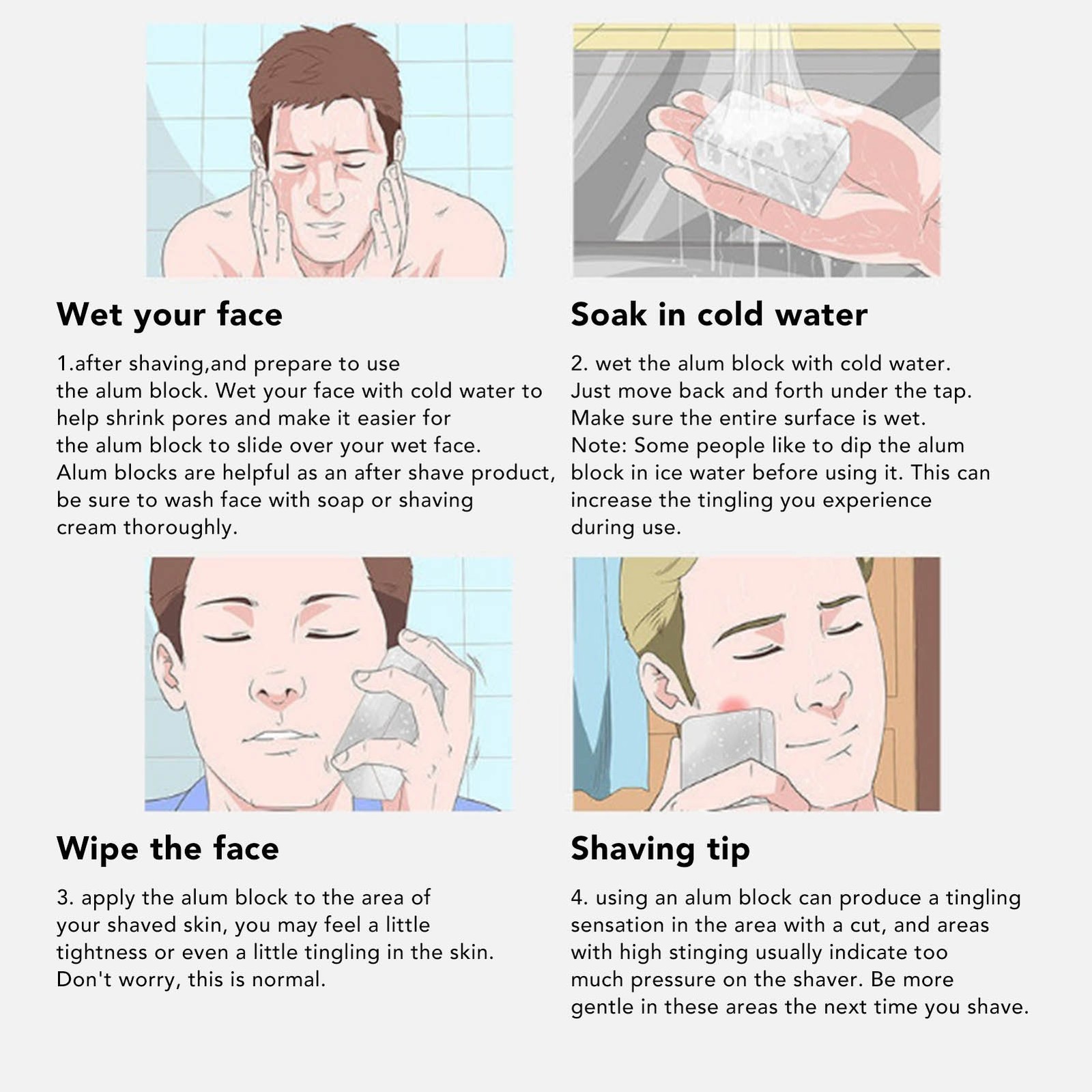 Wet your face

1.after shaving,and prepare to use the alum block. Wet your face with cold water to help shrink pores and make it easier for the alum block to slide over your wet face. Alum blocks are helpful as an after shave product, be sure to wash face with soap or shaving cream thoroughly.

Soak in cold water

2. wet the alum block with cold water. Just move back and forth under the tap. Make sure the entire surface is wet. Note: Some people like to dip the alum block in ice water before using it. This can increase the tingling you experience during use.

Wipe the face

3. apply the alum block to the area of your shaved skin, you may feel a little tightness or even a little tingling in the skin. Don't worry, this is normal.

Shaving tip

4. using an alum block can produce a tingling sensation in the area with a cut, and areas with high stinging usually indicate too much pressure on the shaver. Be more gentle in these areas the next time you shave.